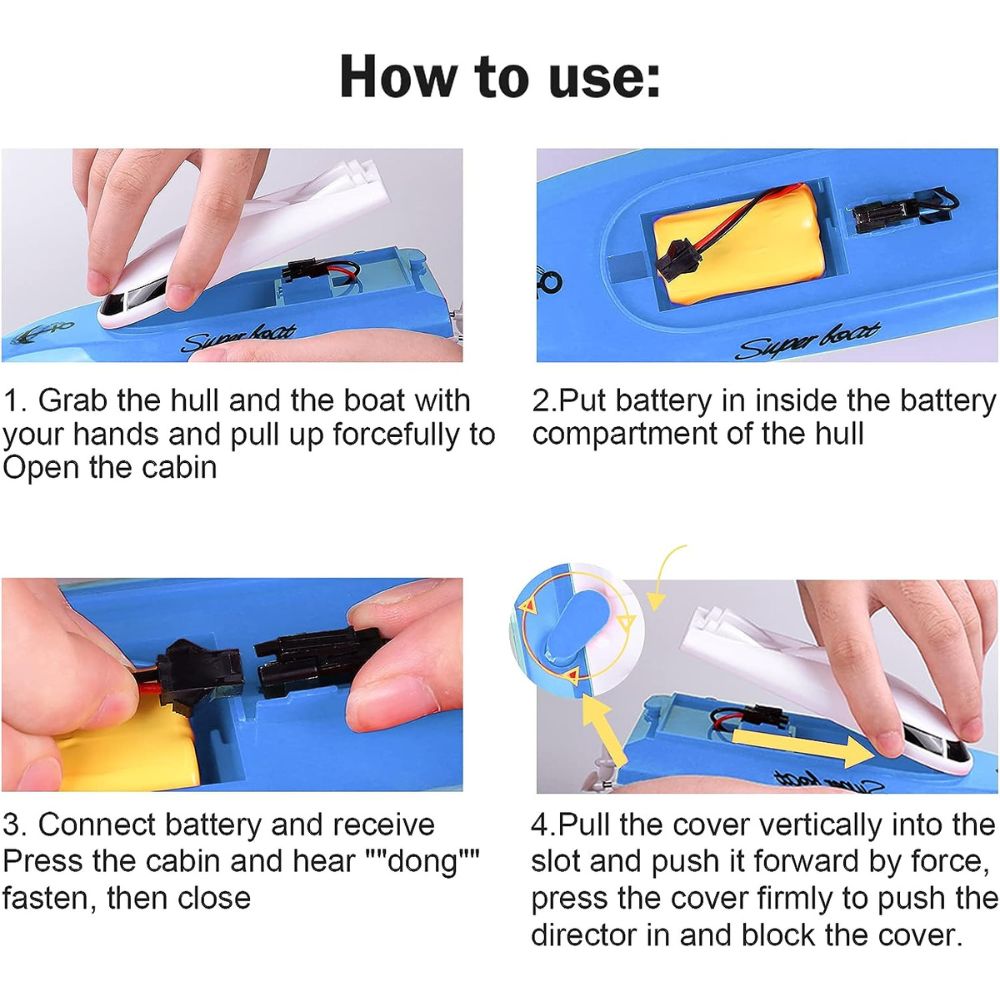 How to use:

Super boat

1. Grab the hull and the boat with your hands and pull up forcefully to Open the cabin

Super boat

2.Put battery in inside the battery compartment of the hull

3. Connect battery and receive Press the cabin and hear ""dong"" fasten, then close

Super boat

4.Pull the cover vertically into the slot and push it forward by force, press the cover firmly to push the director in and block the cover.