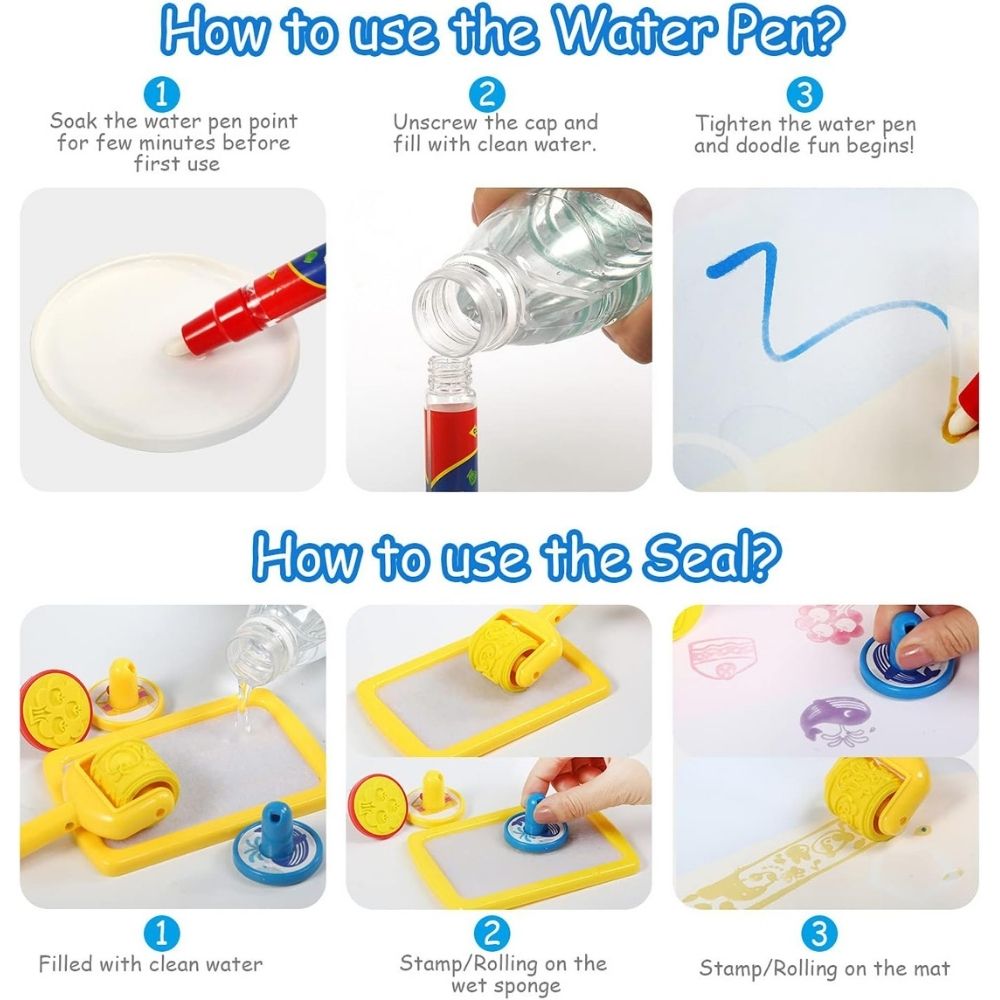 How to use the Water Pen?

1
Soak the water pen point for few minutes before first use

2
Unscrew the cap and fill with clean water.

3
Tighten the water pen and doodle fun begins!

How to use the Seal?

1
Filled with clean water

2
Stamp/Rolling on the wet sponge

3
Stamp/Rolling on the mat