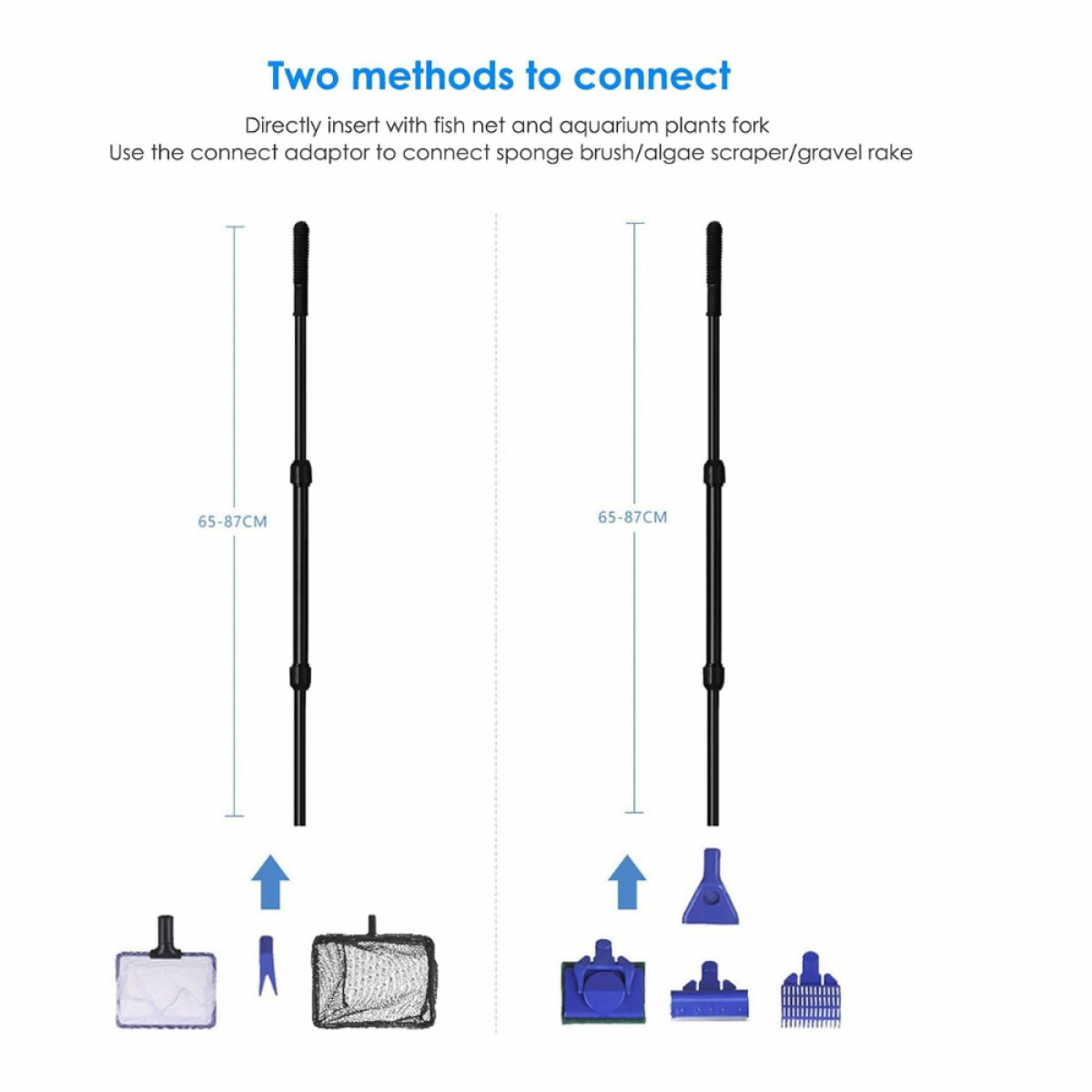 Two methods to connect

Directly insert with fish net and aquarium plants fork
Use the connect adaptor to connect sponge brush/algae scraper/gravel rake

65-87CM

65-87CM