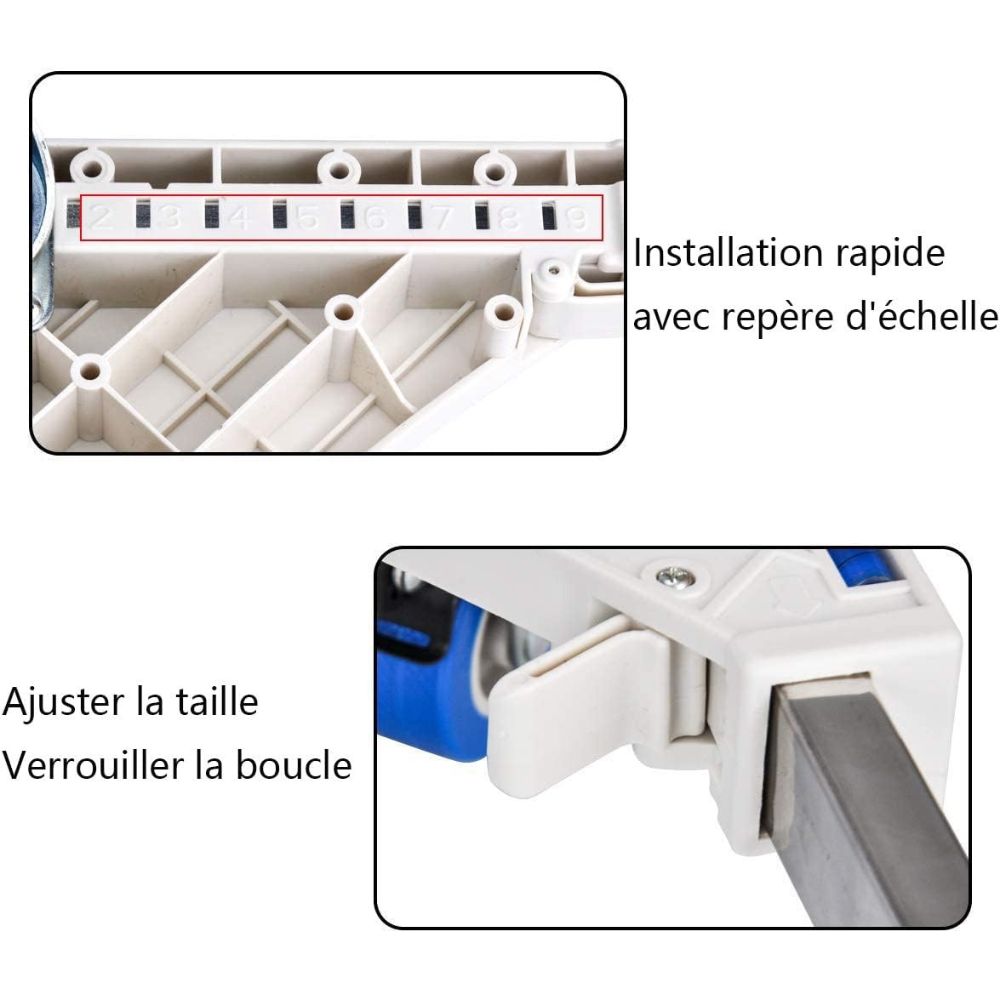 2 3 4 5 6 7 8 9

Installation rapide
avec repère d'échelle

Ajuster la taille
Verrouiller la boucle