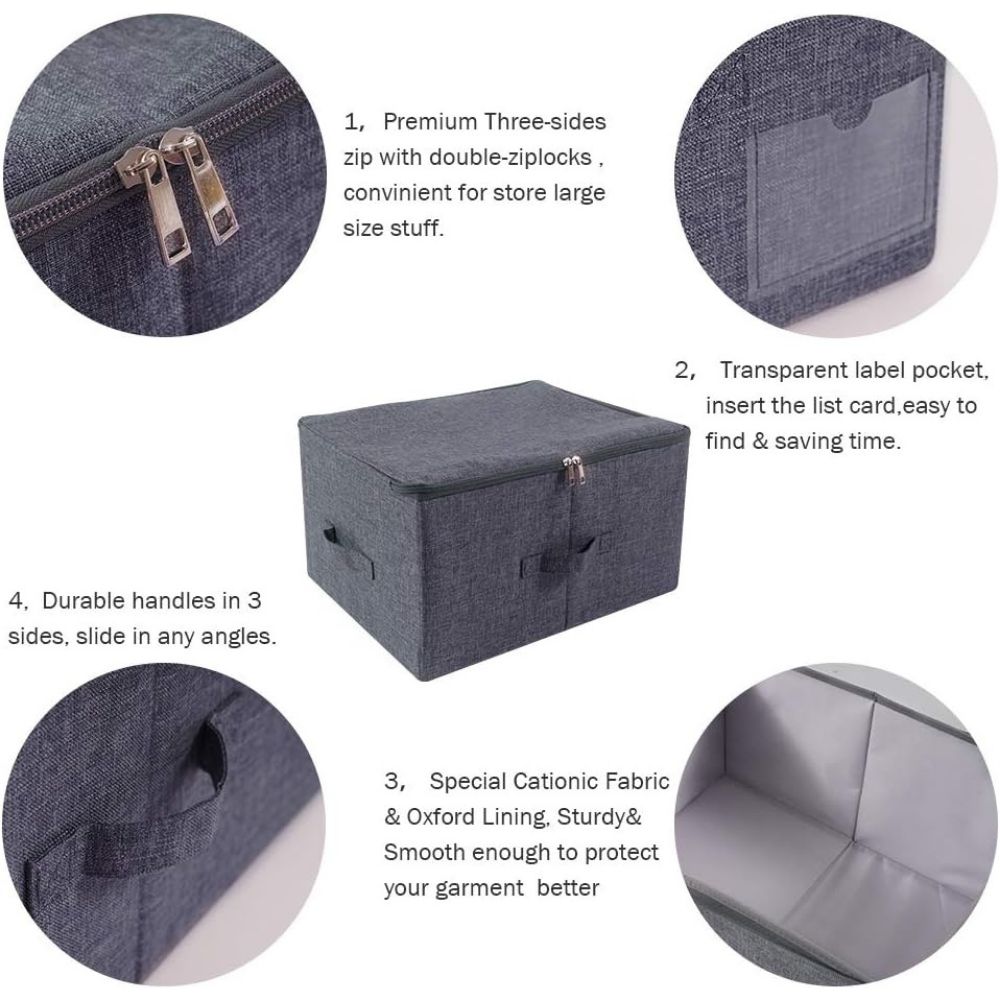 1， Premium Three-sides zip with double-ziplocks , convinient for store large size stuff.

2， Transparent label pocket, insert the list card,easy to find & saving time.

4, Durable handles in 3 sides, slide in any angles.

3， Special Cationic Fabric & Oxford Lining, Sturdy& Smooth enough to protect your garment better