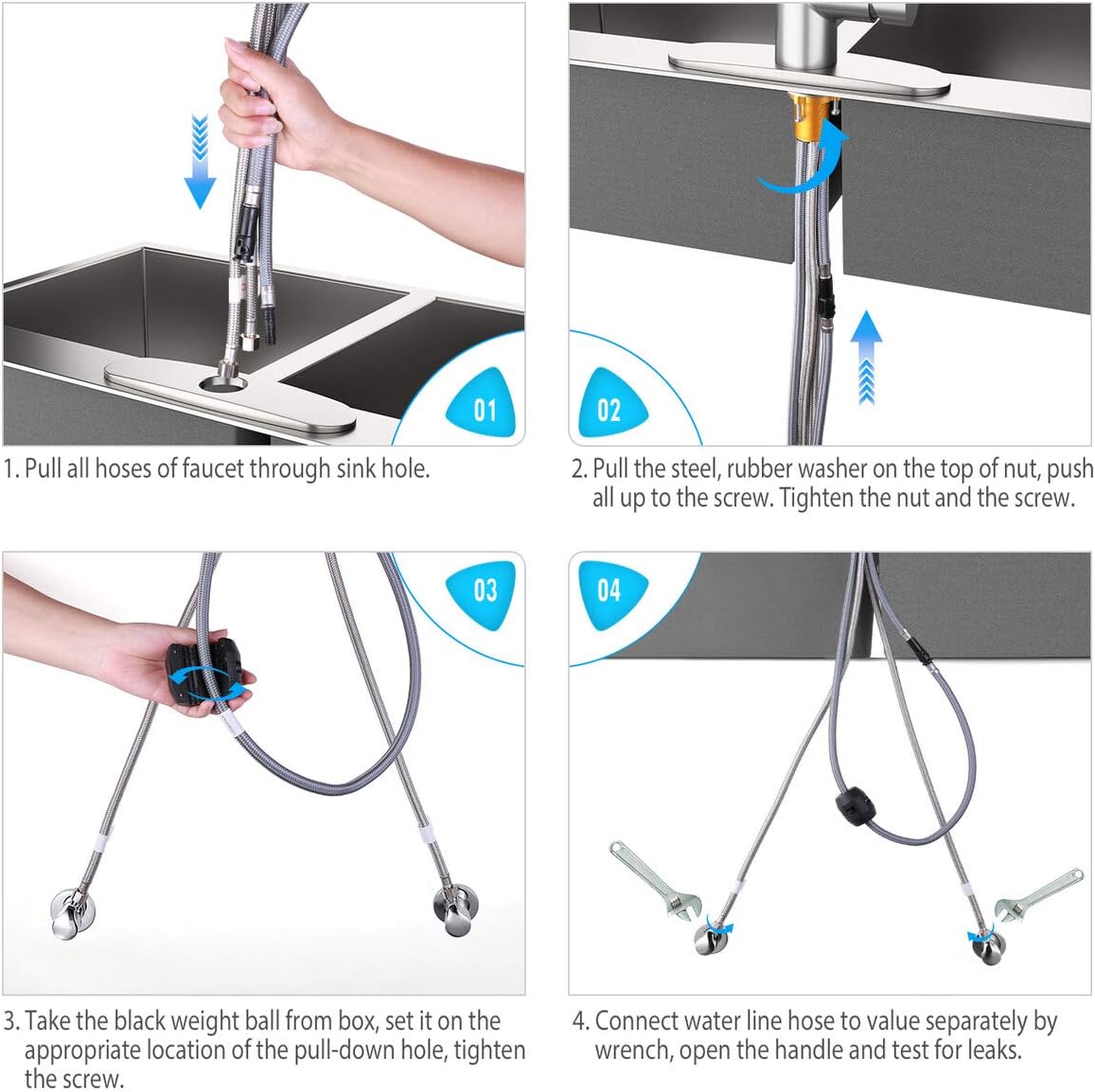 01

1. Pull all hoses of faucet through sink hole.

02

2. Pull the steel, rubber washer on the top of nut, push all up to the screw. Tighten the nut and the screw.

03

3. Take the black weight ball from box, set it on the appropriate location of the pull-down hole, tighten the screw.

04

4. Connect water line hose to value separately by wrench, open the handle and test for leaks.