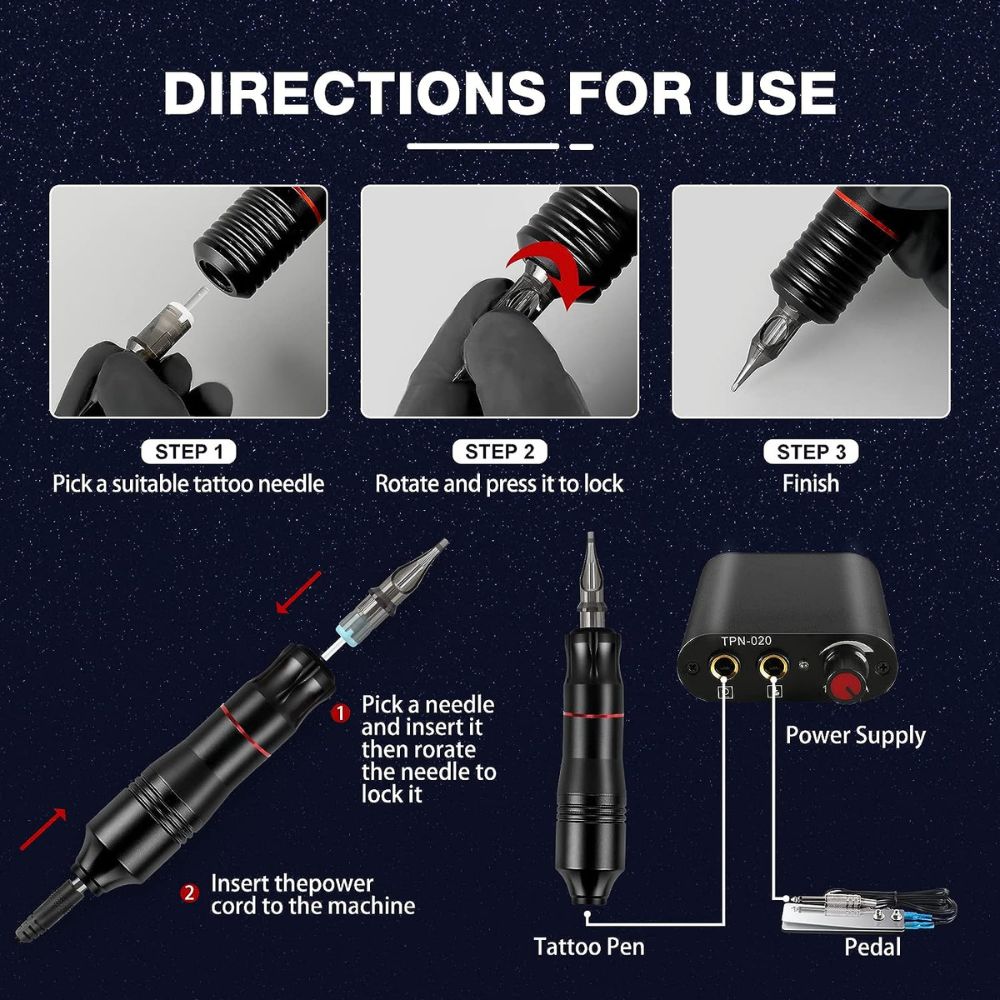 DIRECTIONS FOR USE

STEP 1
Pick a suitable tattoo needle

STEP 2
Rotate and press it to lock

STEP 3
Finish

1 Pick a needle and insert it then rorate the needle to lock it

2 Insert thepower cord to the machine

TPN-020

Power Supply

Tattoo Pen

Pedal