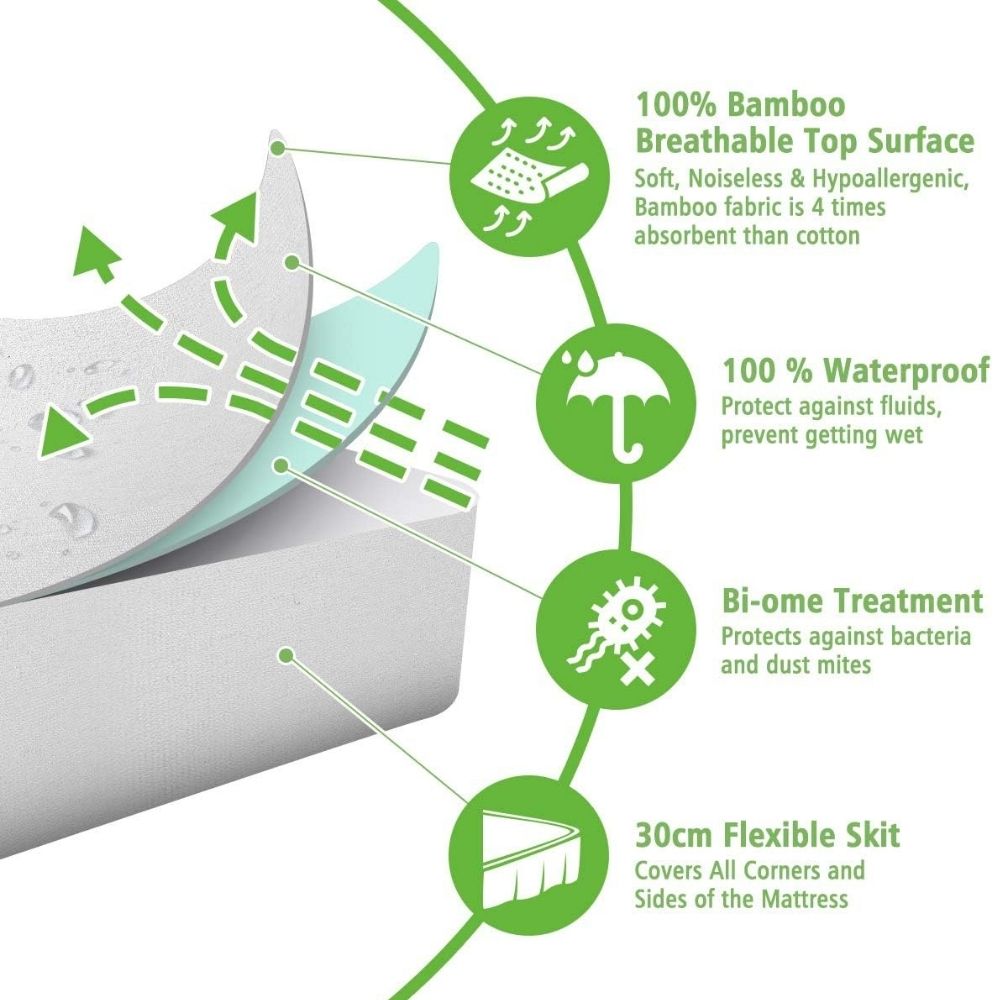 100% Bamboo
Breathable Top Surface
Soft, Noiseless & Hypoallergenic, Bamboo fabric is 4 times absorbent than cotton

100 % Waterproof
Protect against fluids, prevent getting wet

Bi-ome Treatment
Protects against bacteria and dust mites

30cm Flexible Skit
Covers All Corners and Sides of the Mattress