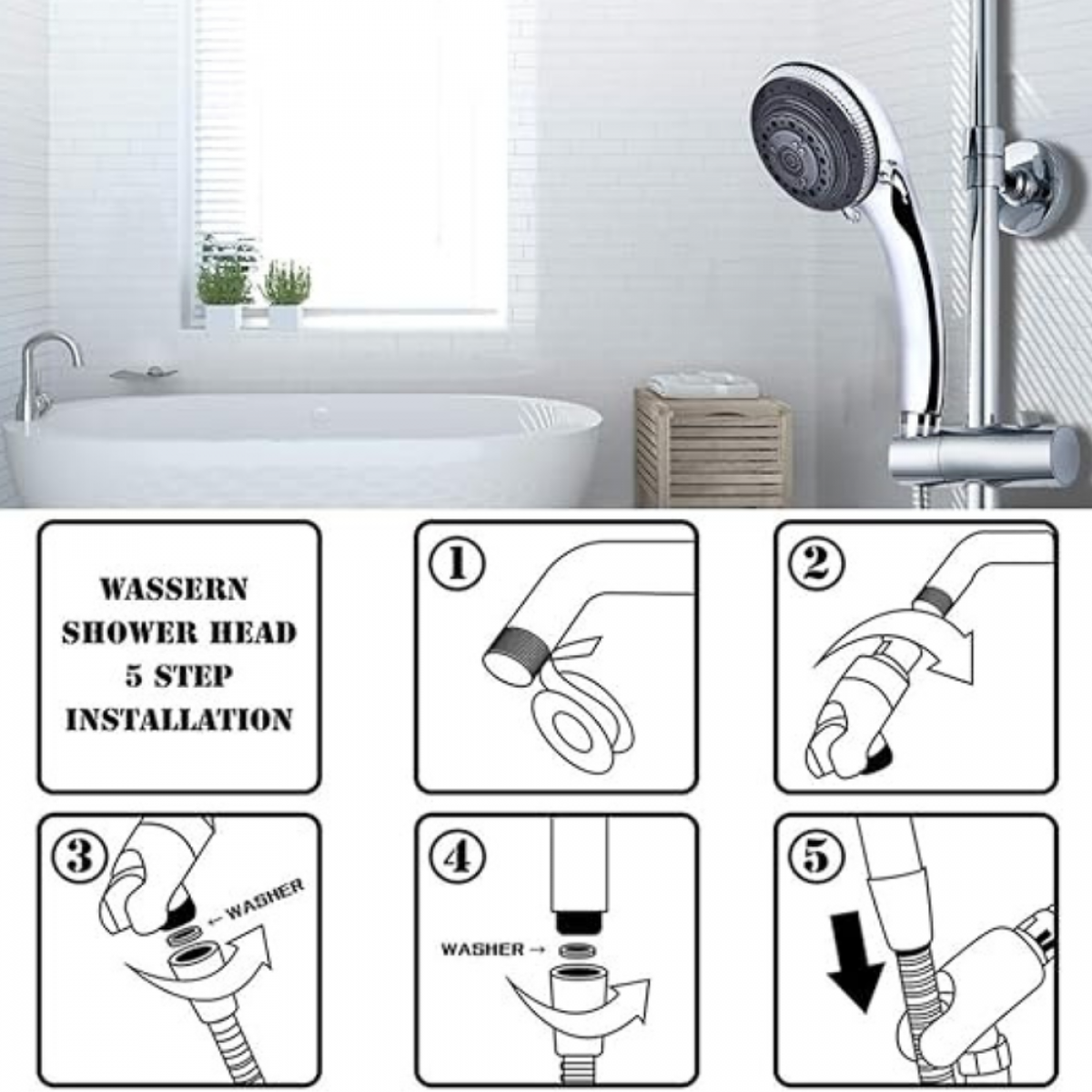 WASSERN
SHOWER HEAD
5 STEP
INSTALLATION

1

2

3

← WASHER

4

WASHER →

5