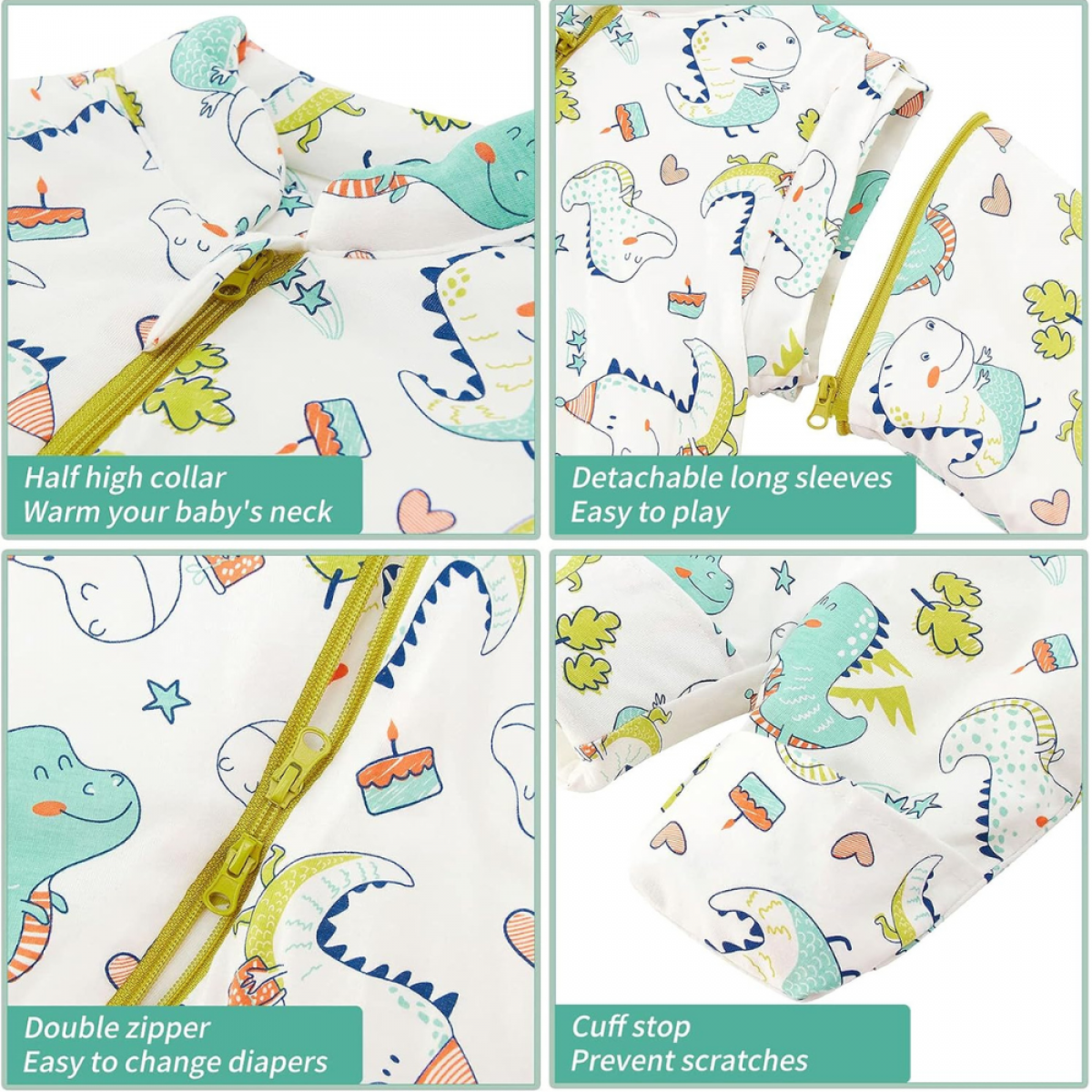 Half high collar
Warm your baby's neck

Detachable long sleeves
Easy to play

Double zipper
Easy to change diapers

Cuff stop
Prevent scratches