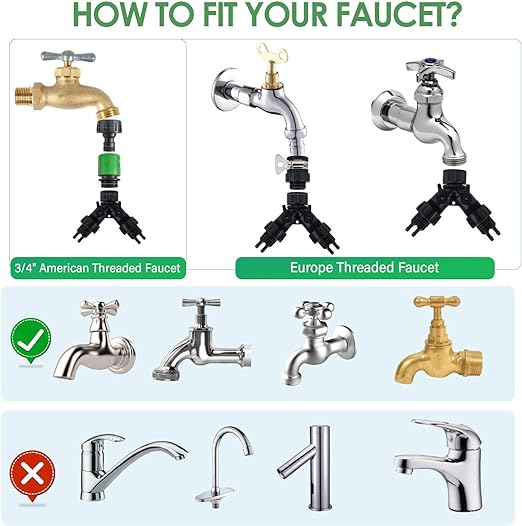 HOW TO FIT YOUR FAUCET?

3/4" American Threaded Faucet

Europe Threaded Faucet