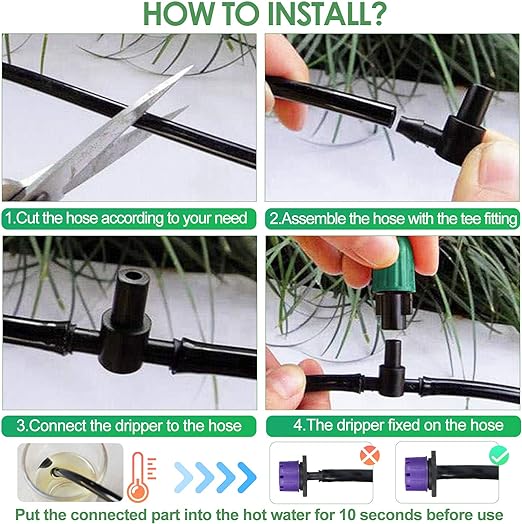 HOW TO INSTALL?

1.Cut the hose according to your need

2.Assemble the hose with the tee fitting

3.Connect the dripper to the hose

4.The dripper fixed on the hose

Put the connected part into the hot water for 10 seconds before use