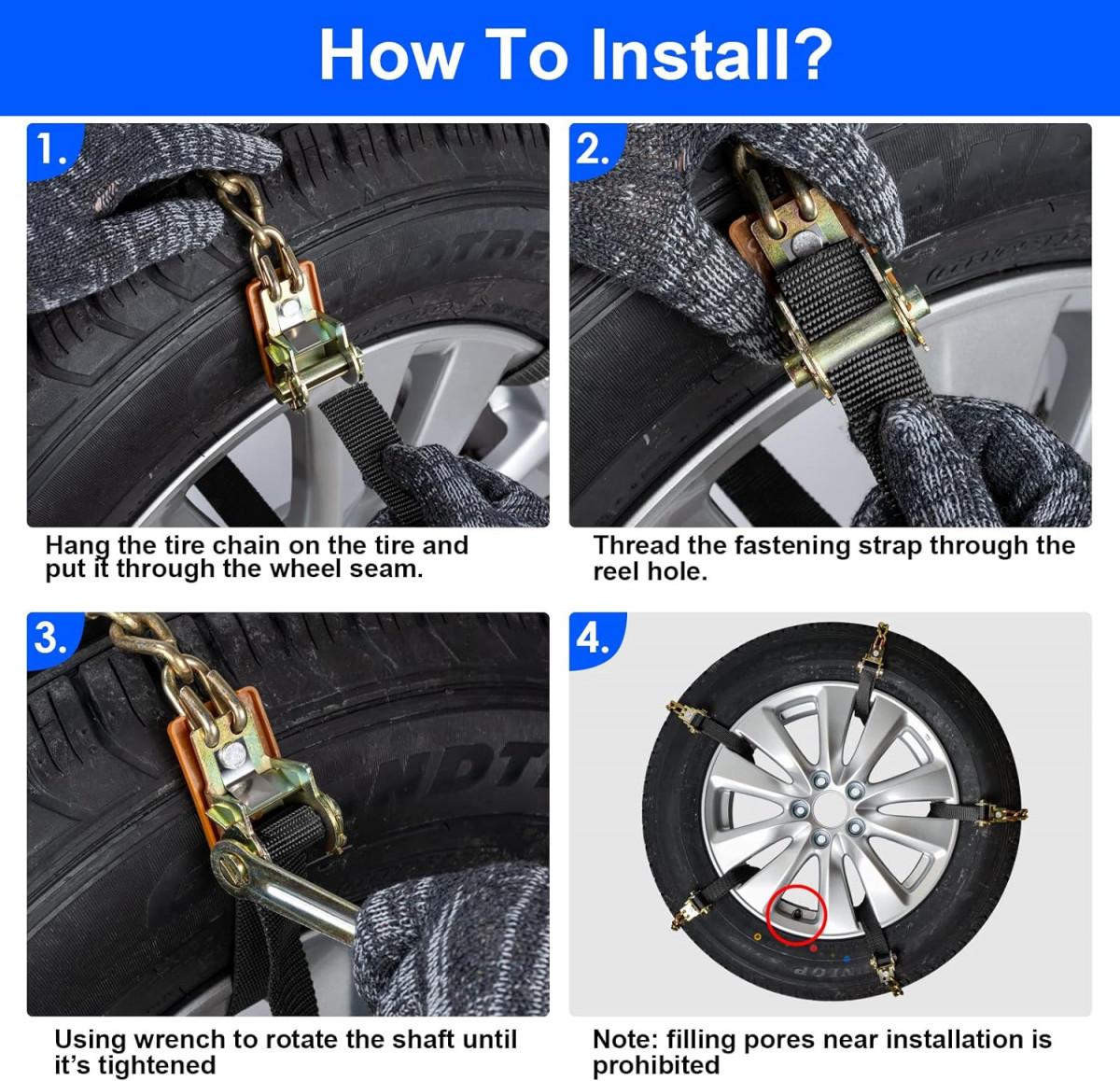 How To Install?

1.

Hang the tire chain on the tire and put it through the wheel seam.

2.

Thread the fastening strap through the reel hole.

3.

Using wrench to rotate the shaft until it's tightened

4.

Note: filling pores near installation is prohibited