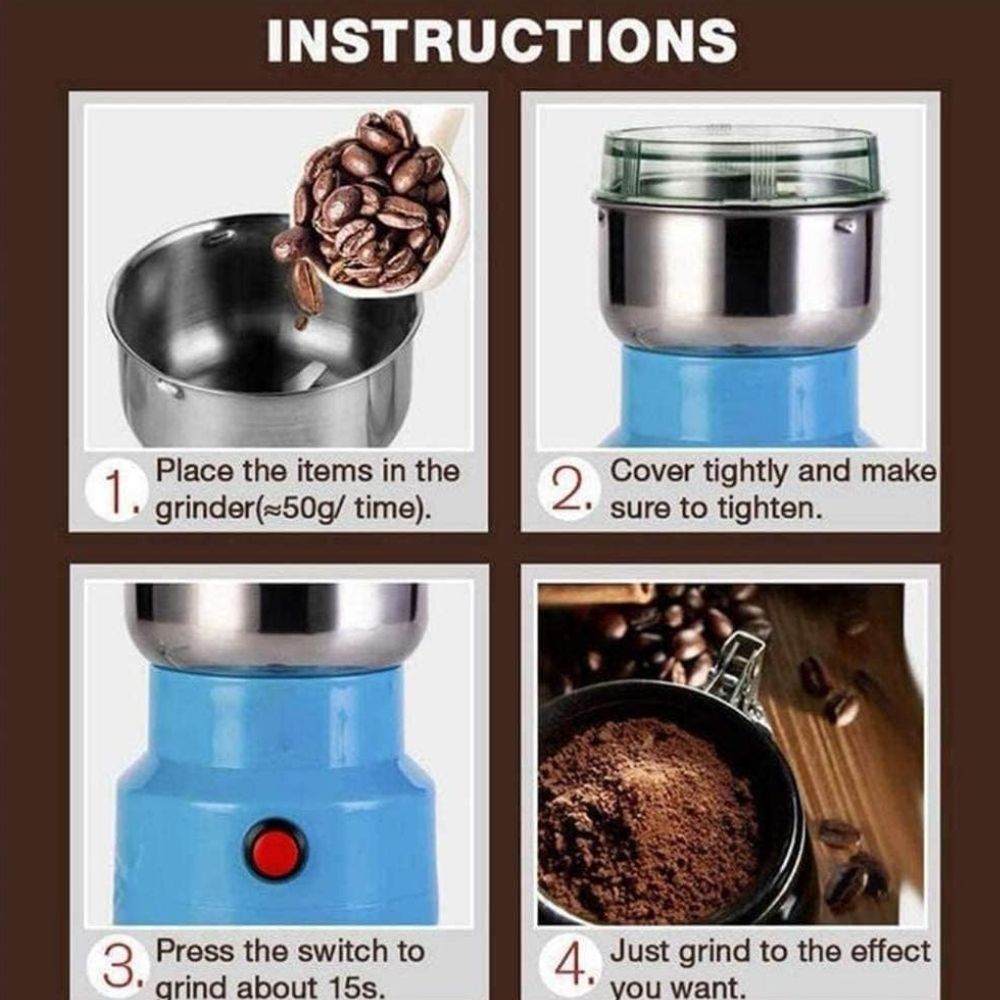 INSTRUCTIONS

1. Place the items in the grinder(≈50g/ time).

2. Cover tightly and make sure to tighten.

3. Press the switch to grind about 15s.

4. Just grind to the effect you want.