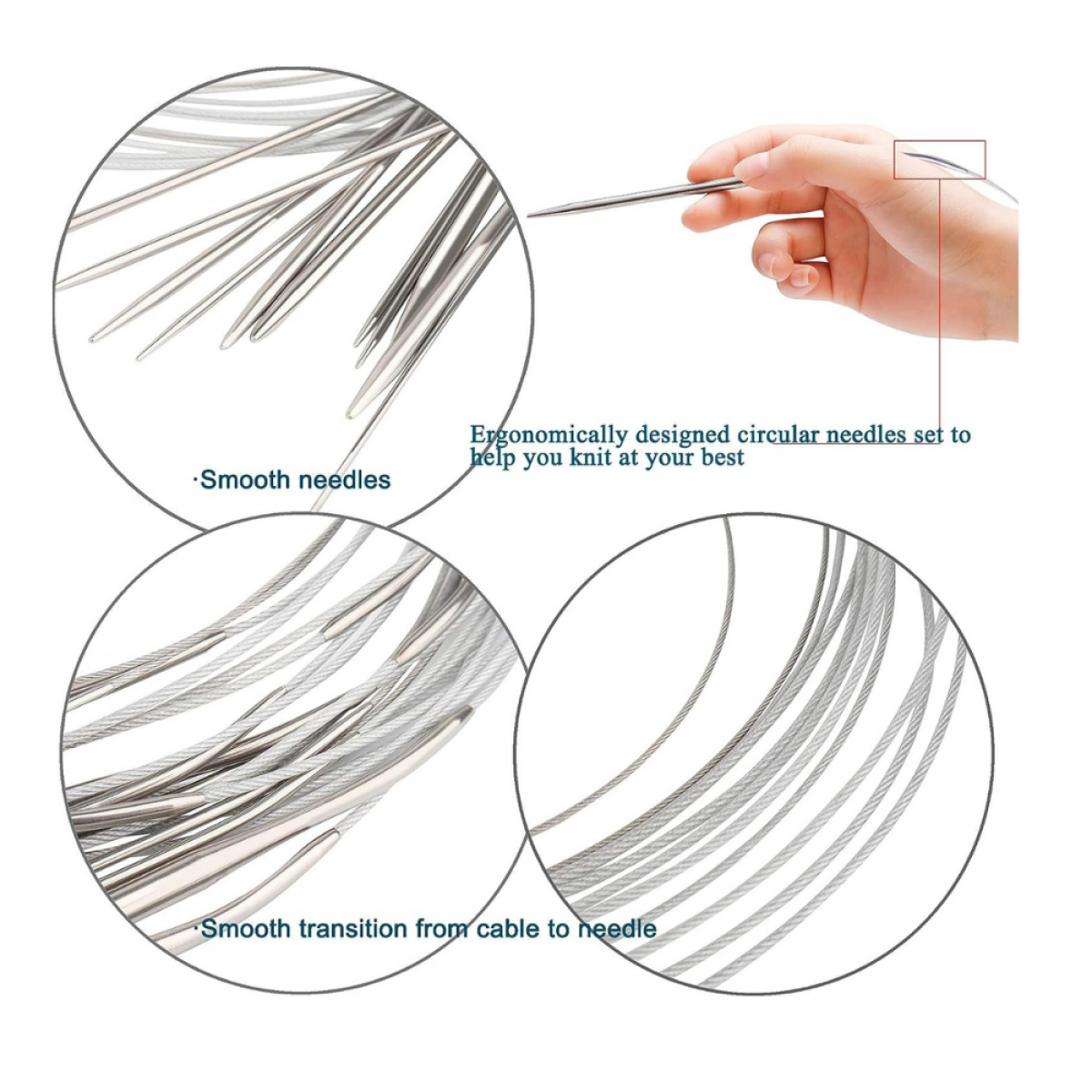 Ergonomically designed circular needles set to help you knit at your best

·Smooth needles

·Smooth transition from cable to needle