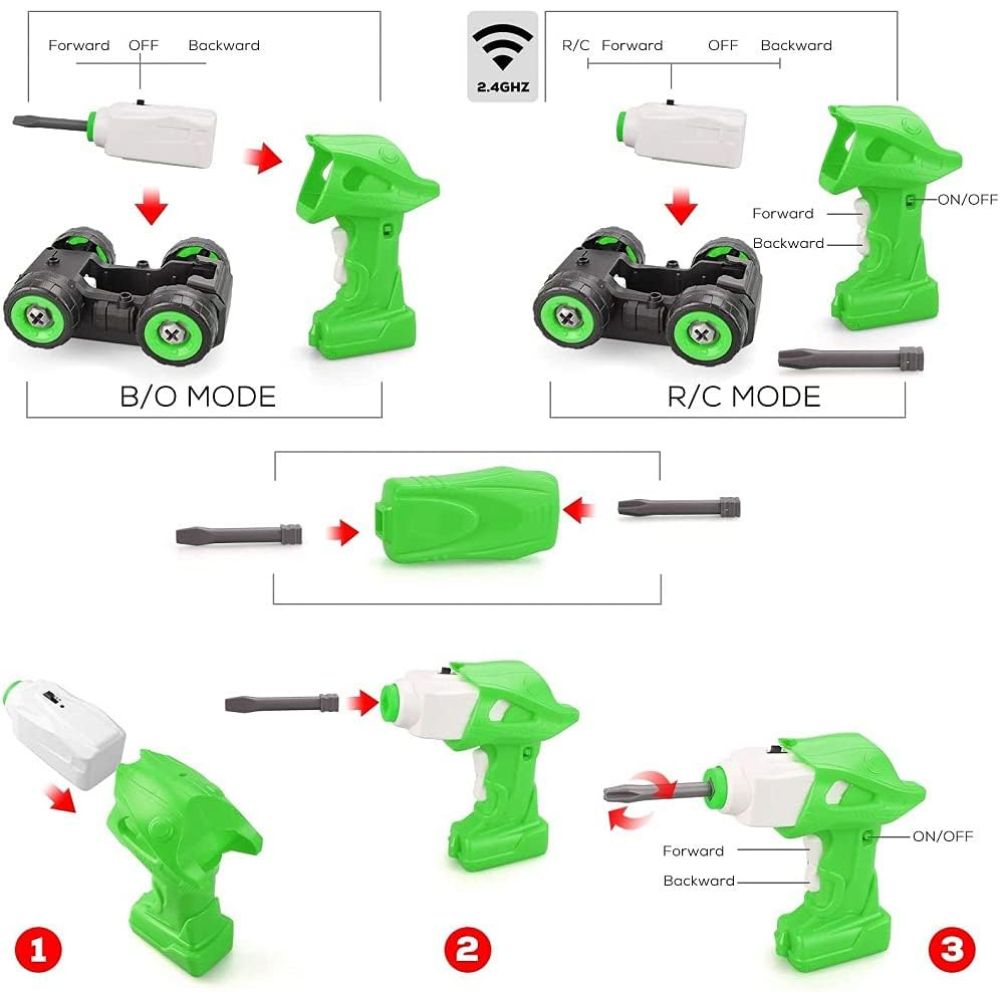 Forward OFF Backward

B/O MODE

2.4GHZ

R/C Forward OFF Backward

Forward

Backward

ON/OFF

R/C MODE

1

2

Forward

Backward

ON/OFF

3