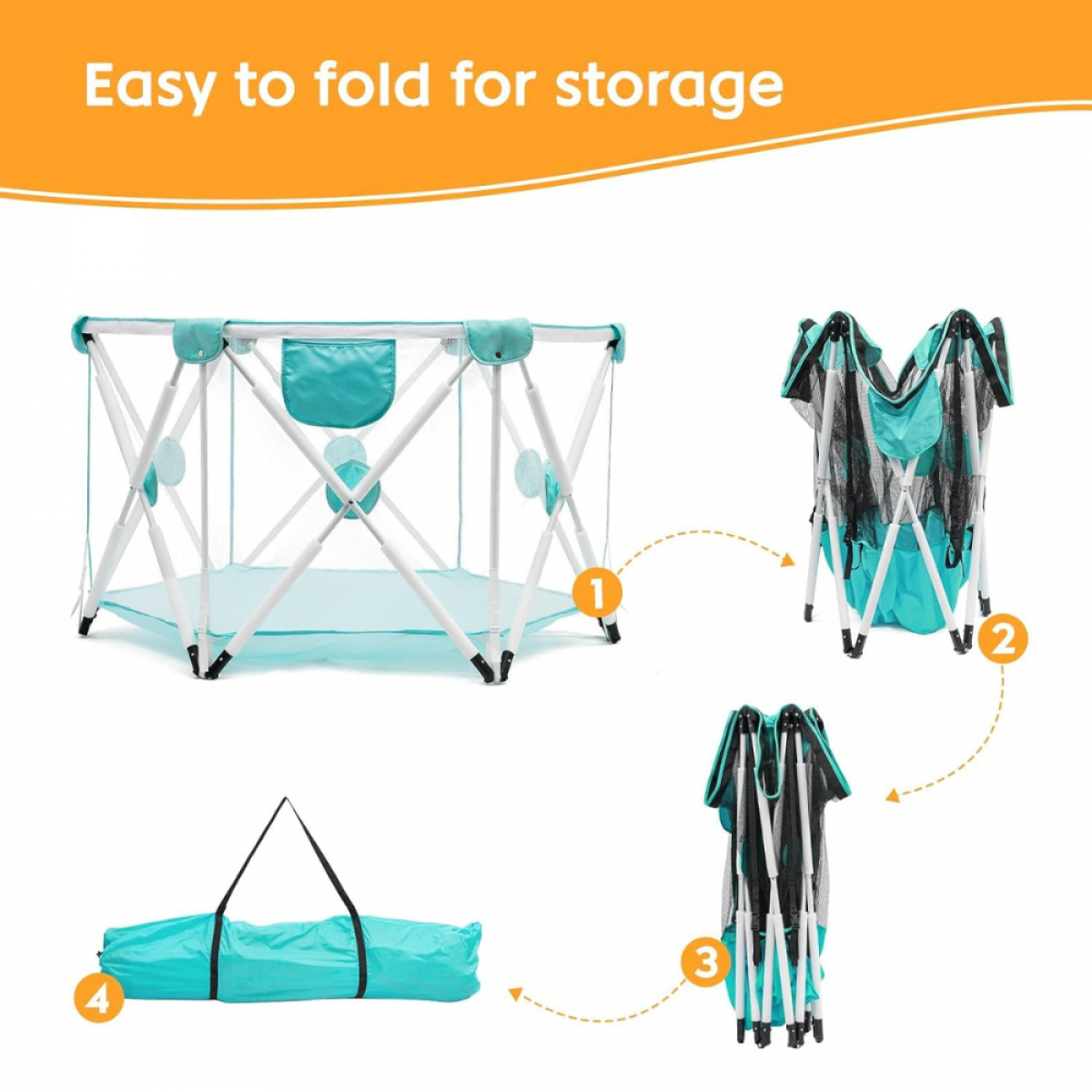 Easy to fold for storage

1

2

3

4