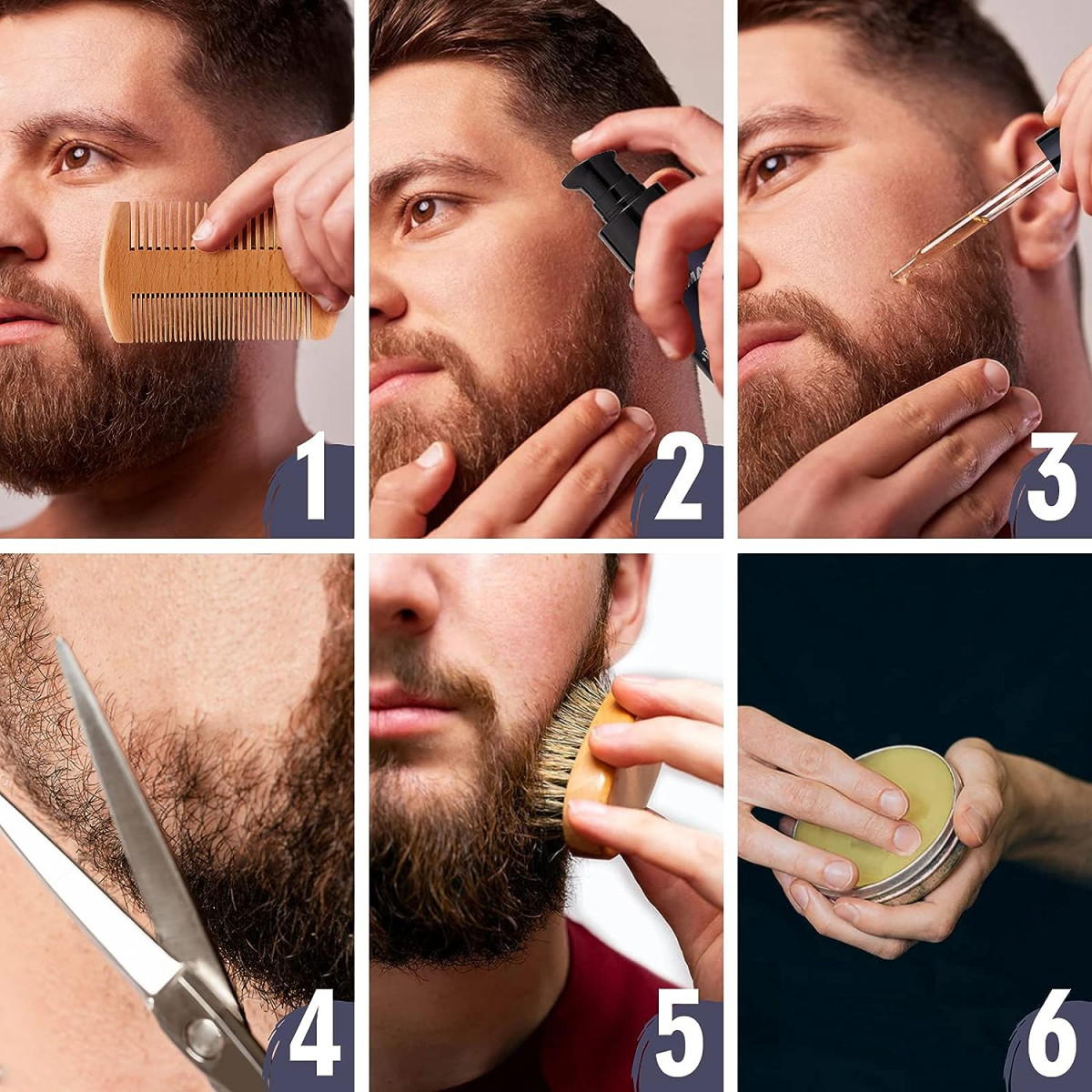 1

2

3

4

5

6