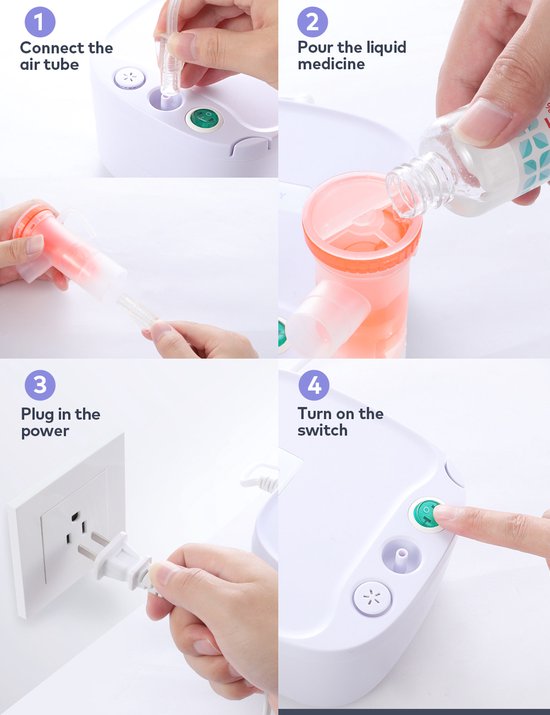 1
Connect the air tube

2
Pour the liquid medicine

3
Plug in the power

4
Turn on the switch