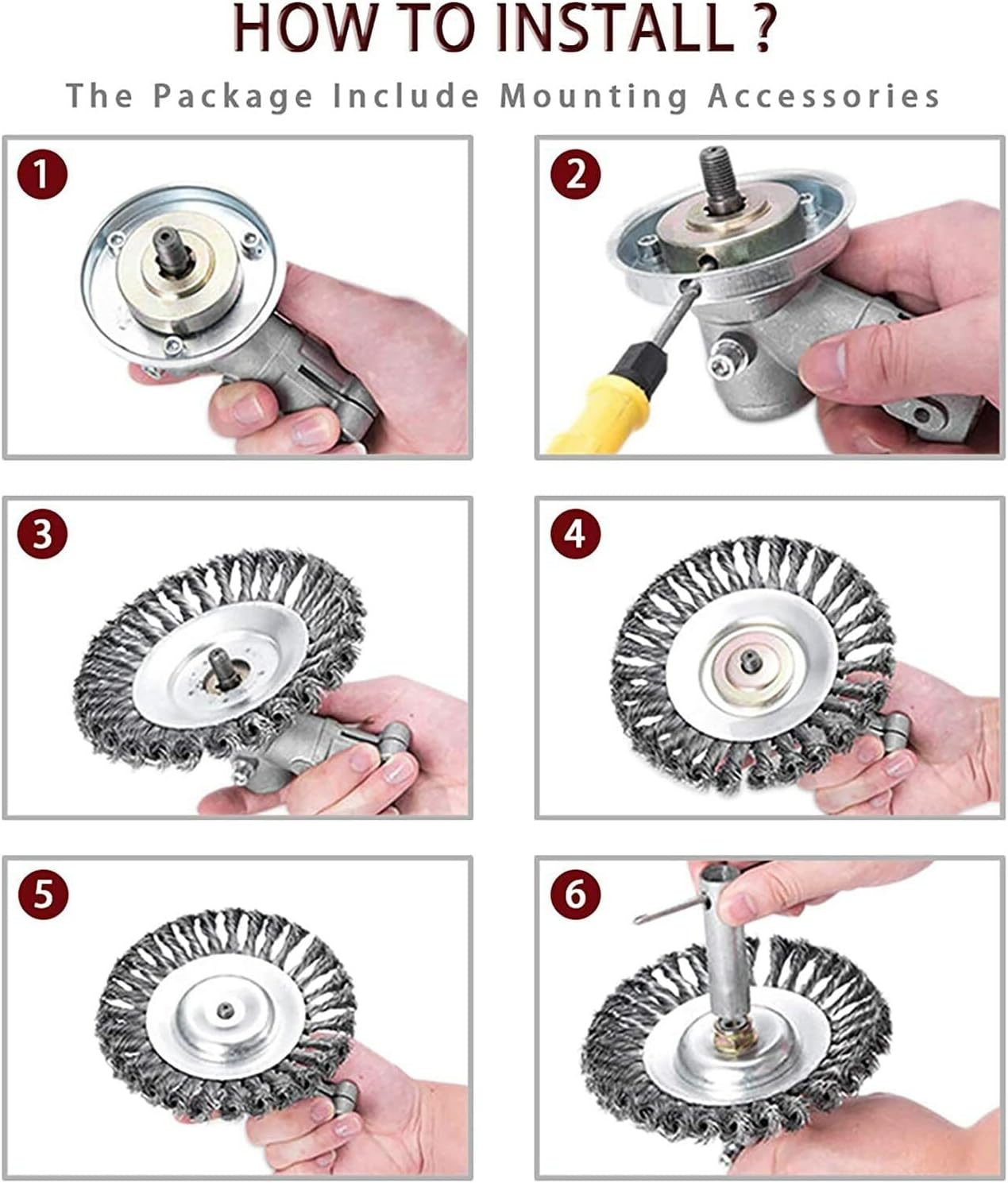 HOW TO INSTALL ?

The Package Include Mounting Accessories

1

2

3

4

5

6