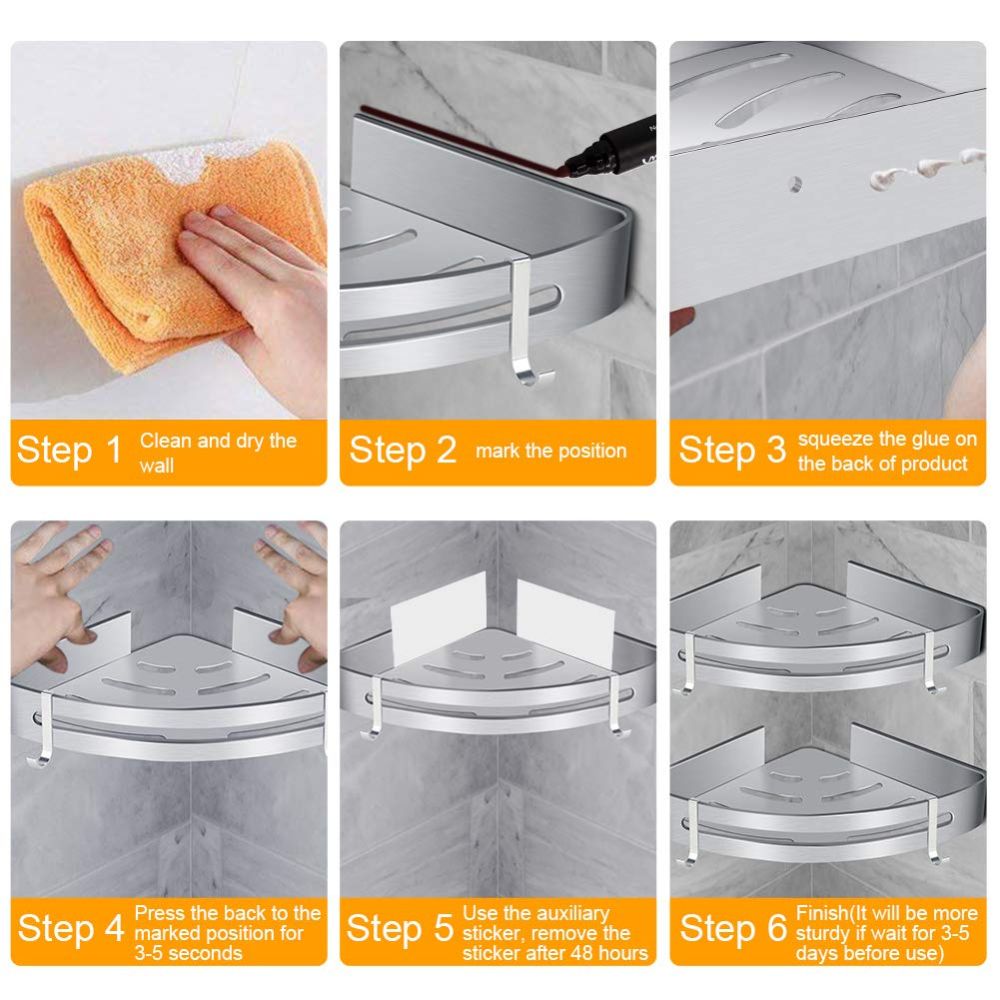 Step 1 Clean and dry the wall

Step 2 mark the position

Step 3 squeeze the glue on the back of product

Step 4 Press the back to the marked position for 3-5 seconds

Step 5 Use the auxiliary sticker, remove the sticker after 48 hours

Step 6 Finish(It will be more sturdy if wait for 3-5 days before use)