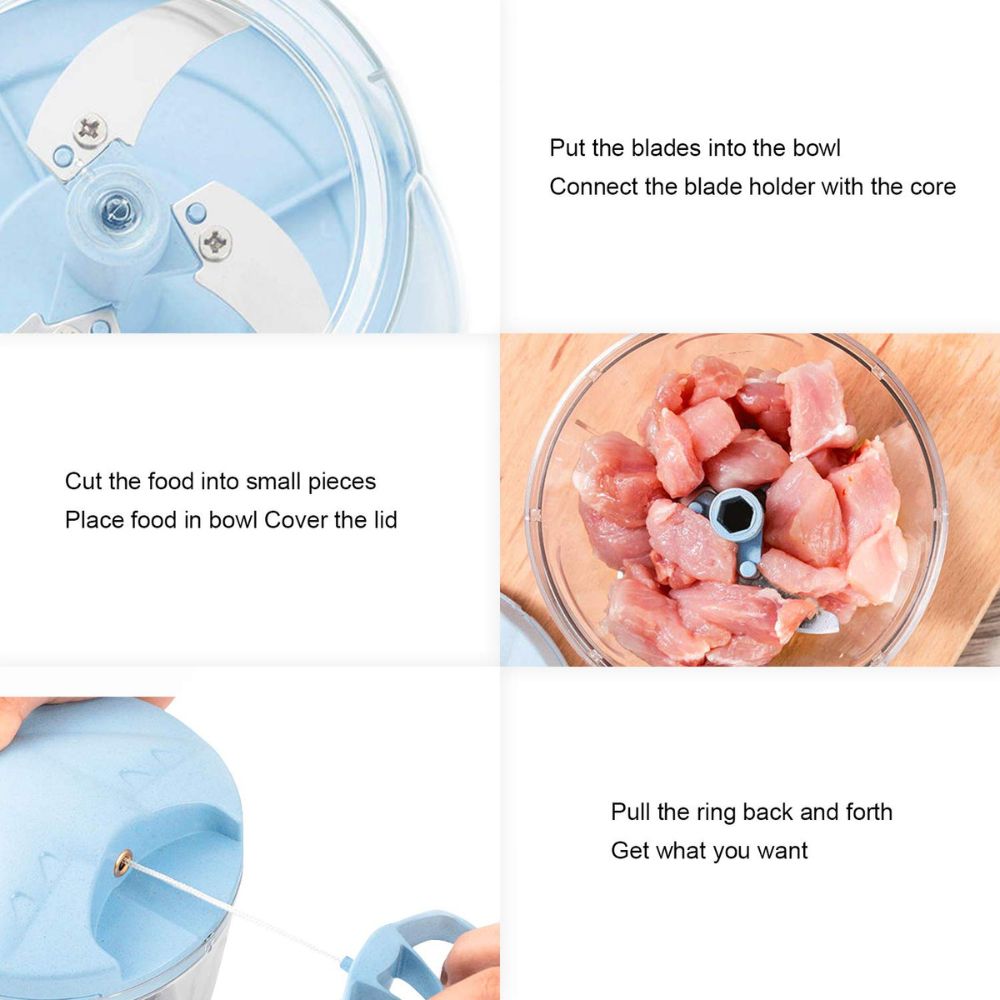 Put the blades into the bowl
Connect the blade holder with the core

Cut the food into small pieces
Place food in bowl Cover the lid

Pull the ring back and forth
Get what you want