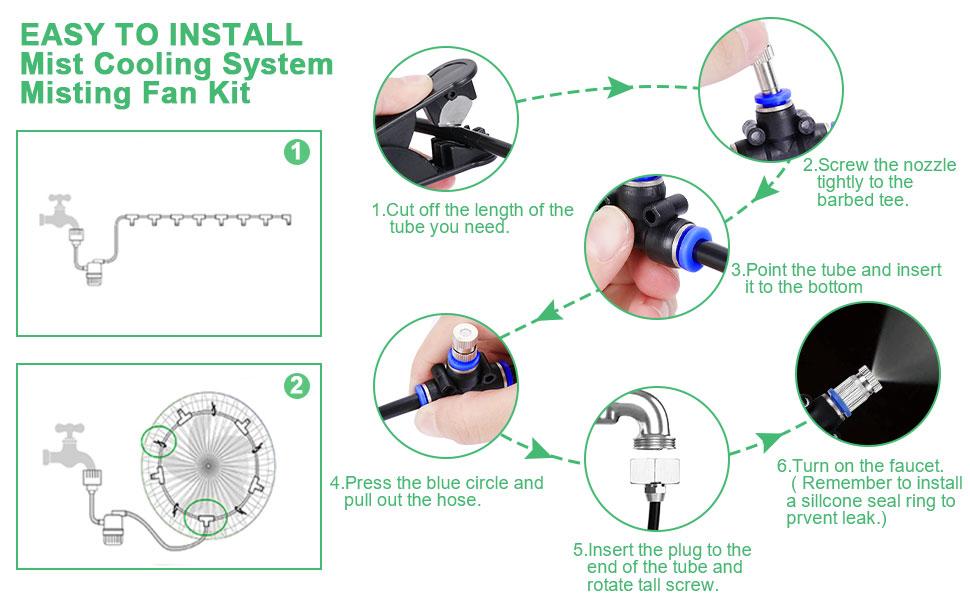 EASY TO INSTALL
Mist Cooling System
Misting Fan Kit

1

2

1.Cut off the length of the tube you need.

2.Screw the nozzle tightly to the barbed tee.

3.Point the tube and insert it to the bottom

4.Press the blue circle and pull out the hose.

5.Insert the plug to the end of the tube and rotate tall screw.

6.Turn on the faucet. ( Remember to install a sillcone seal ring to prvent leak.)