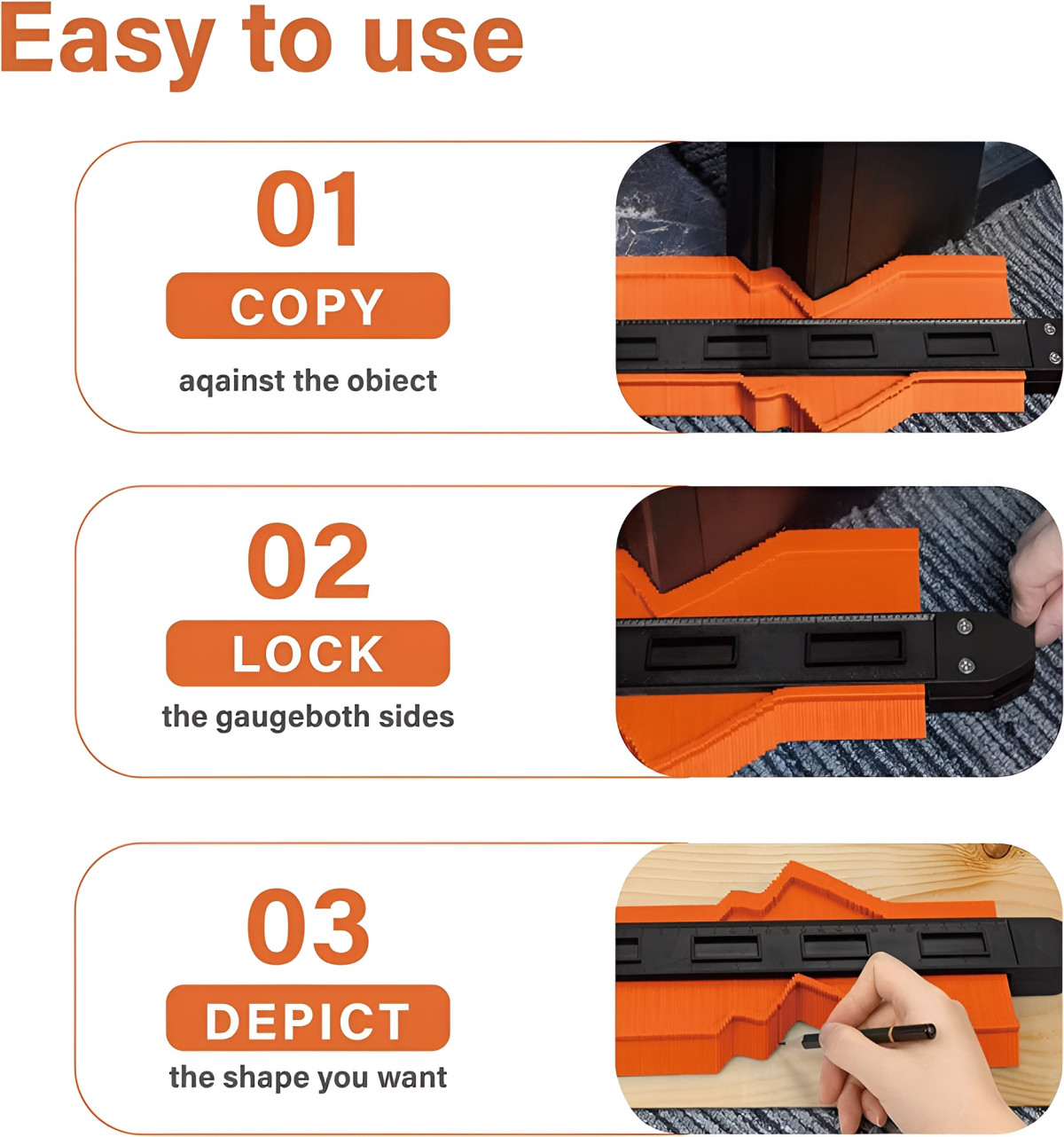 Easy to use

01

COPY

aqainst the obiect

02

LOCK

the gaugeboth sides

03

DEPICT

the shape you want