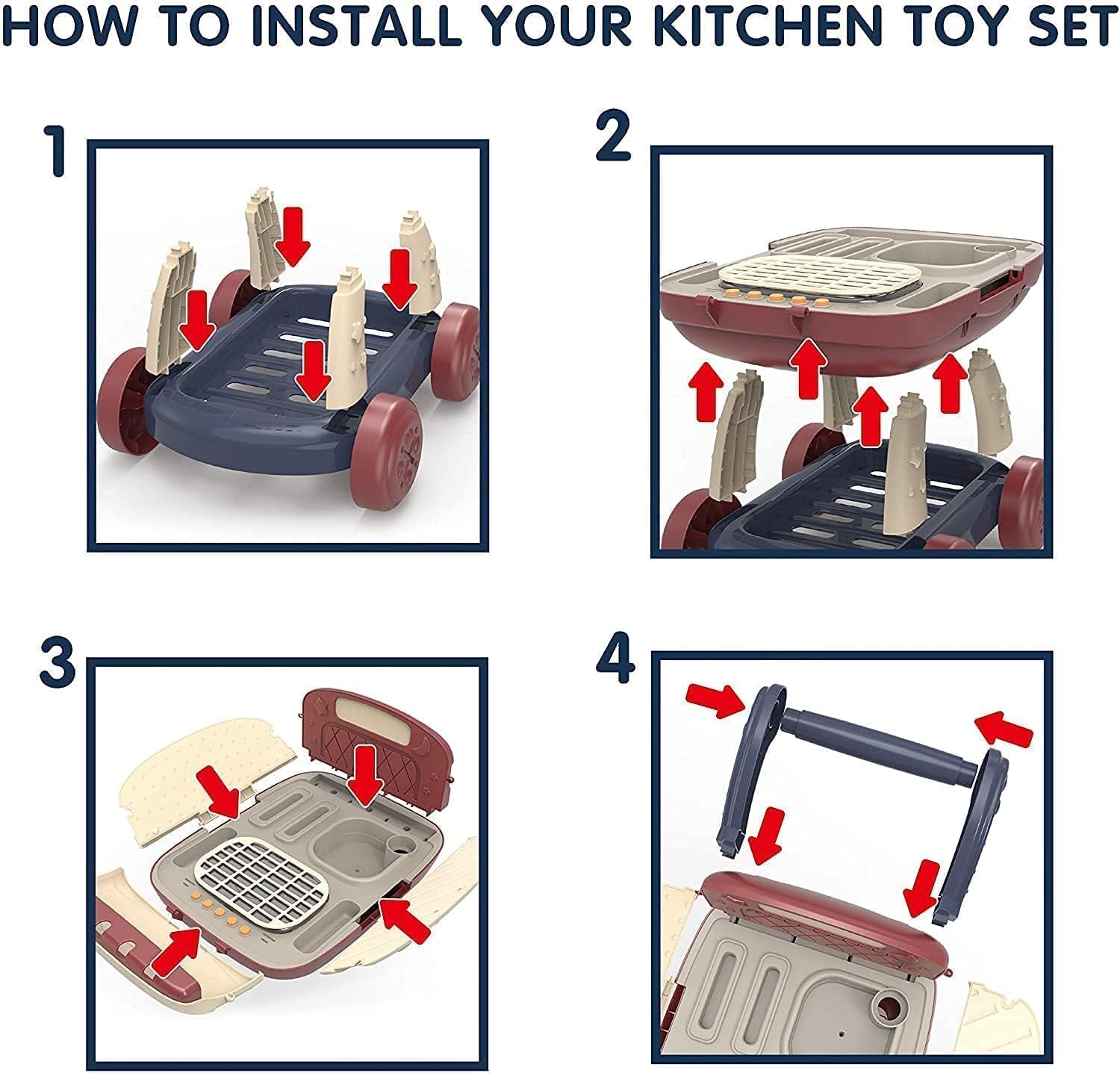 HOW TO INSTALL YOUR KITCHEN TOY SET

1

2

3

4