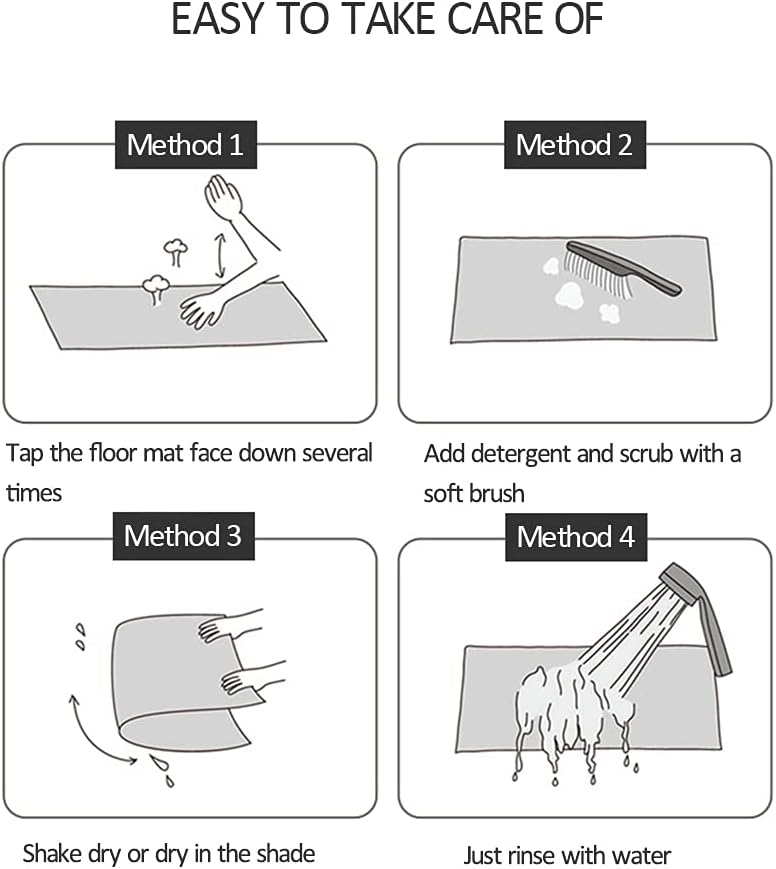 EASY TO TAKE CARE OF

Method 1

Tap the floor mat face down several times

Method 2

Add detergent and scrub with a soft brush

Method 3

Shake dry or dry in the shade

Method 4

Just rinse with water