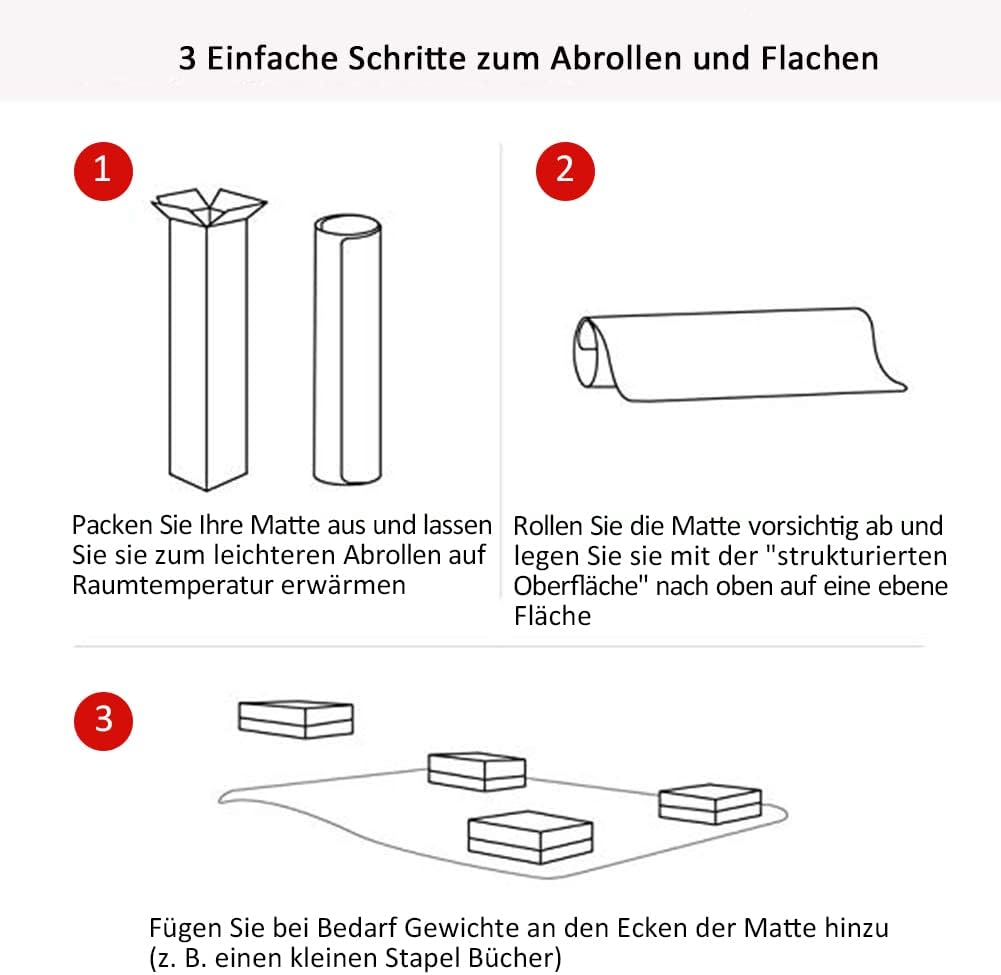 3 Einfache Schritte zum Abrollen und Flachen

1

Packen Sie Ihre Matte aus und lassen Sie sie zum leichteren Abrollen auf Raumtemperatur erwärmen

2

Rollen Sie die Matte vorsichtig ab und legen Sie sie mit der "strukturierten Oberfläche" nach oben auf eine ebene Fläche

3

Fügen Sie bei Bedarf Gewichte an den Ecken der Matte hinzu (z. B. einen kleinen Stapel Bücher)