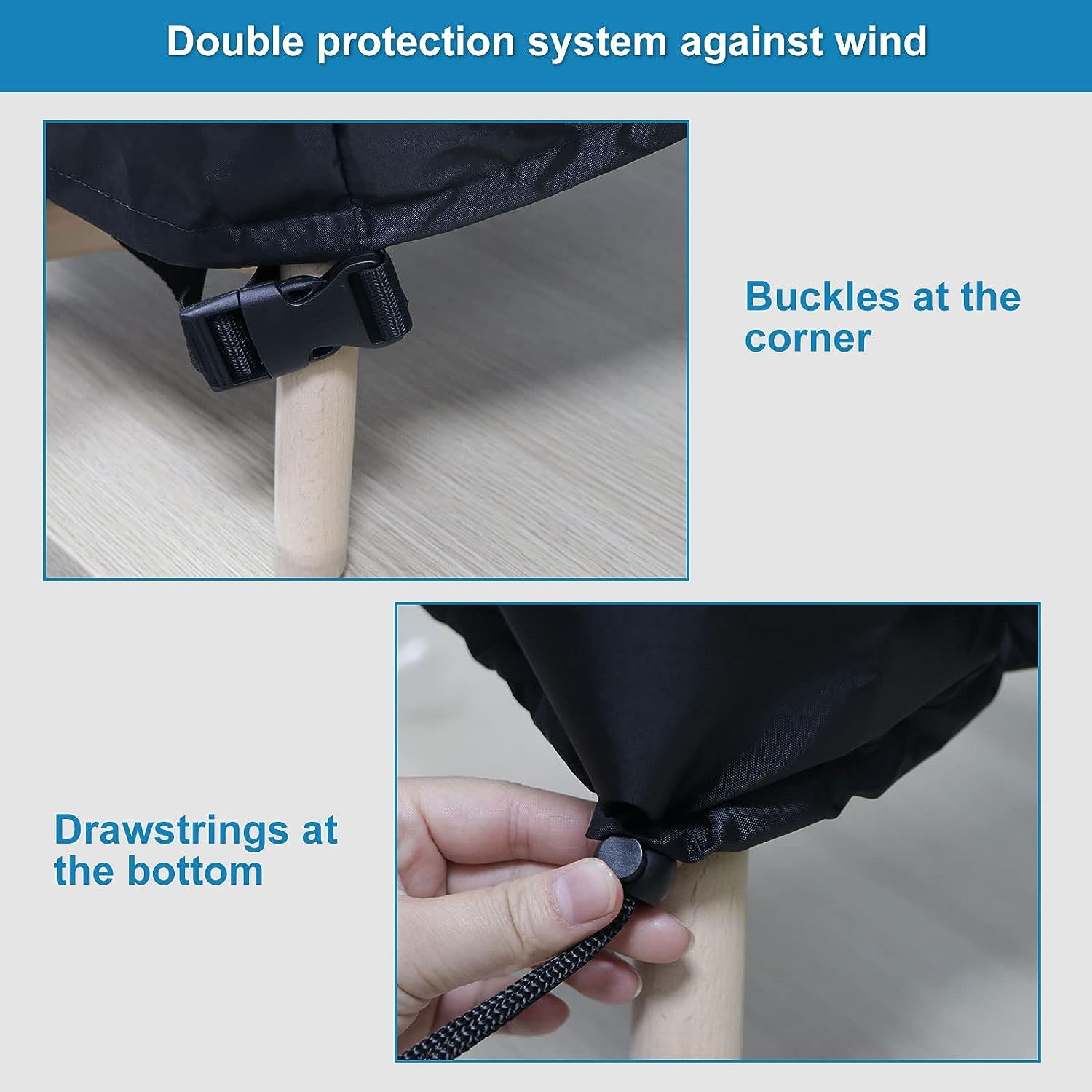 Double protection system against wind

Buckles at the corner

Drawstrings at the bottom