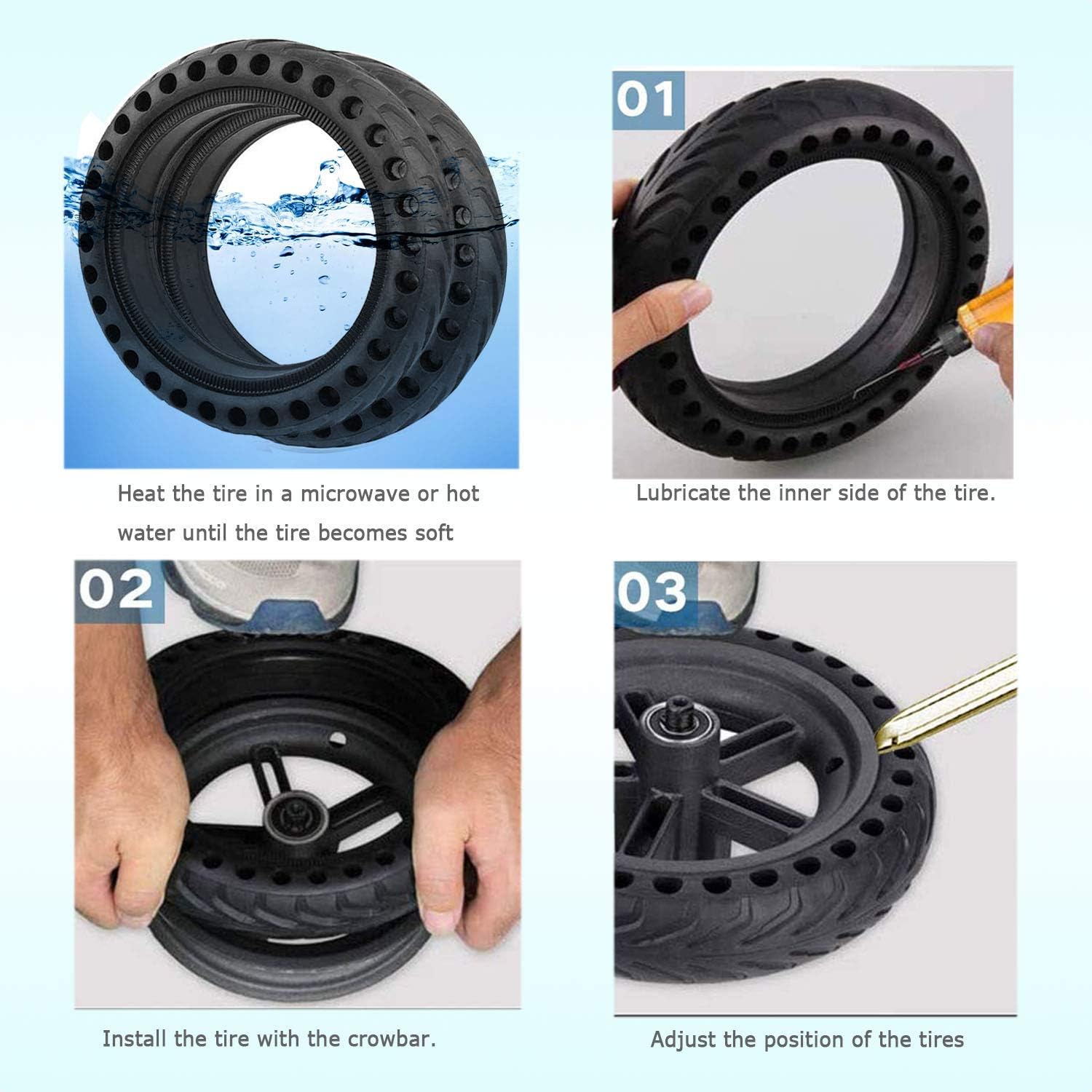 Heat the tire in a microwave or hot water until the tire becomes soft

01

Lubricate the inner side of the tire.

02

Install the tire with the crowbar.

03

Adjust the position of the tires