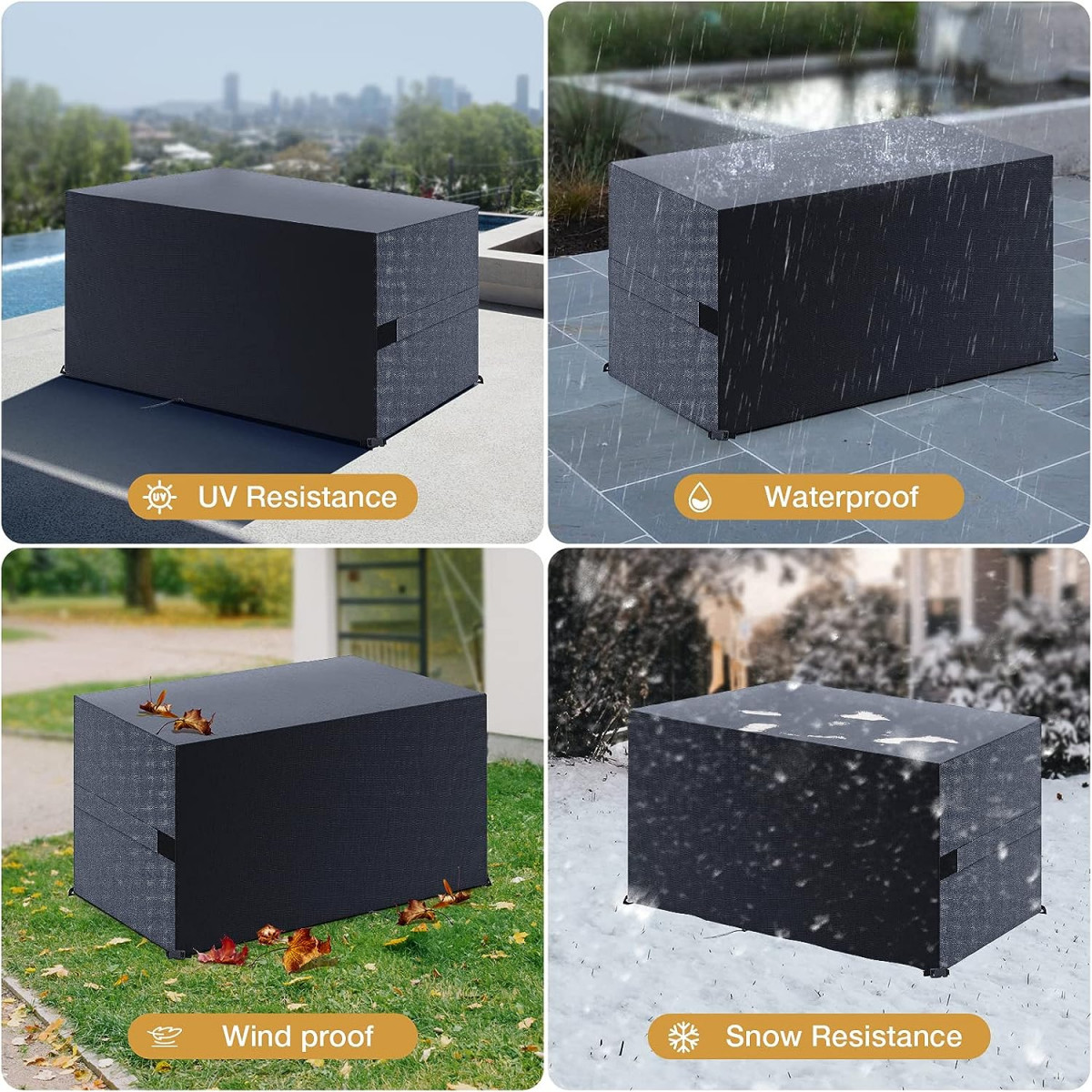 UV
UV Resistance

Waterproof

Wind proof

Snow Resistance