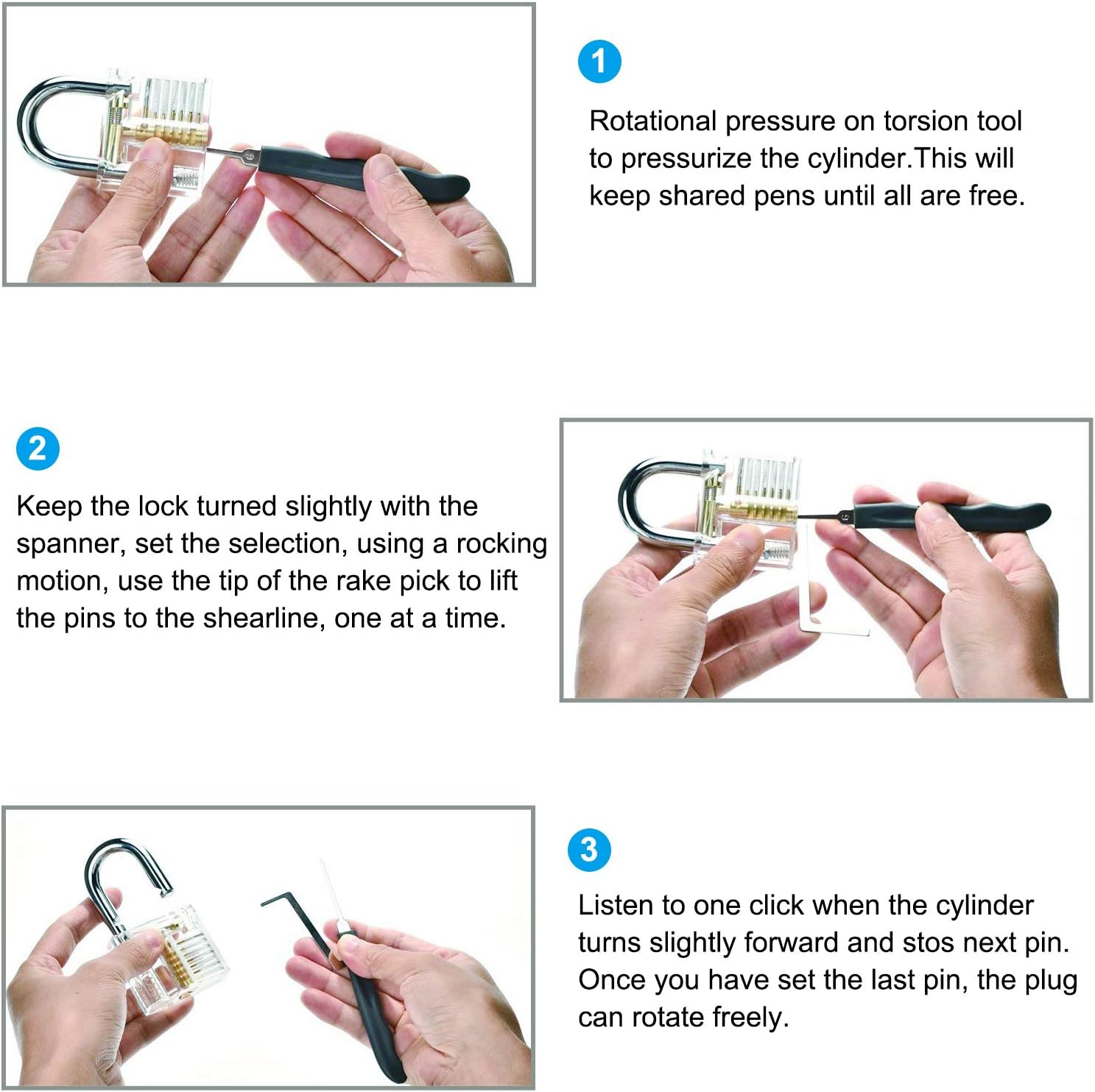 1

Rotational pressure on torsion tool to pressurize the cylinder.This will keep shared pens until all are free.

2

Keep the lock turned slightly with the spanner, set the selection, using a rocking motion, use the tip of the rake pick to lift the pins to the shearline, one at a time.

3

Listen to one click when the cylinder turns slightly forward and stos next pin. Once you have set the last pin, the plug can rotate freely.