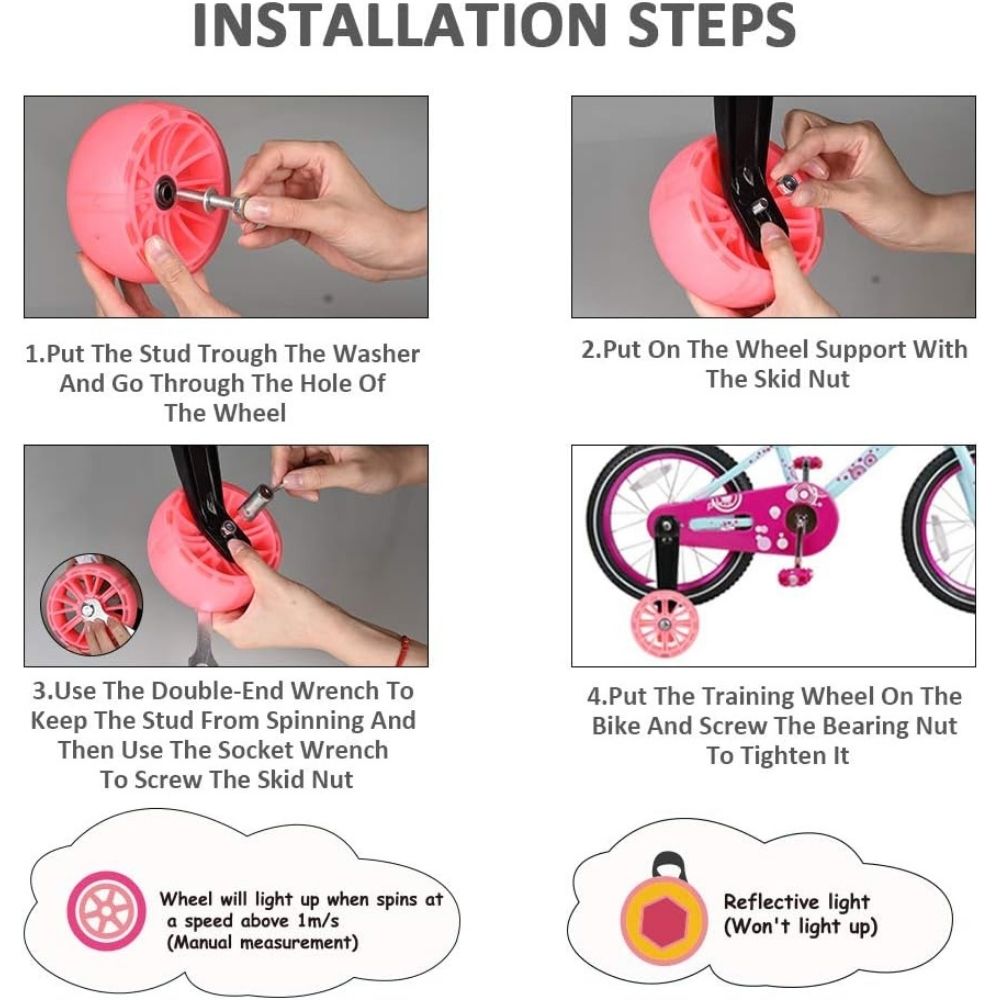 INSTALLATION STEPS

1.Put The Stud Trough The Washer And Go Through The Hole Of The Wheel

2.Put On The Wheel Support With The Skid Nut

3.Use The Double-End Wrench To Keep The Stud From Spinning And Then Use The Socket Wrench To Screw The Skid Nut

4.Put The Training Wheel On The Bike And Screw The Bearing Nut To Tighten It

Wheel will light up when spins at a speed above 1m/s (Manual measurement)

Reflective light (Won't light up)