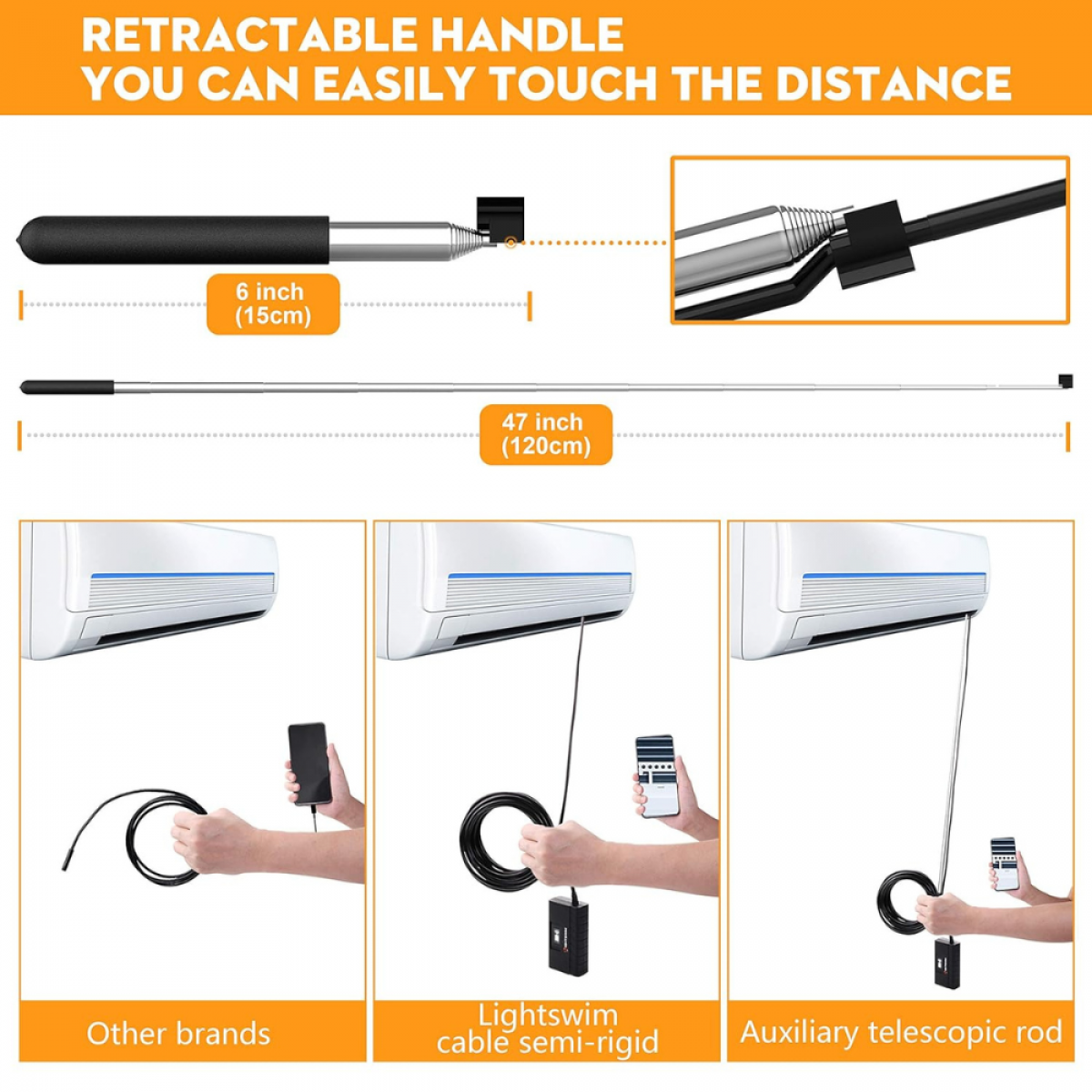 RETRACTABLE HANDLE
YOU CAN EASILY TOUCH THE DISTANCE

6 inch
(15cm)

47 inch
(120cm)

Other brands

Lightswim
cable semi-rigid

Auxiliary telescopic rod