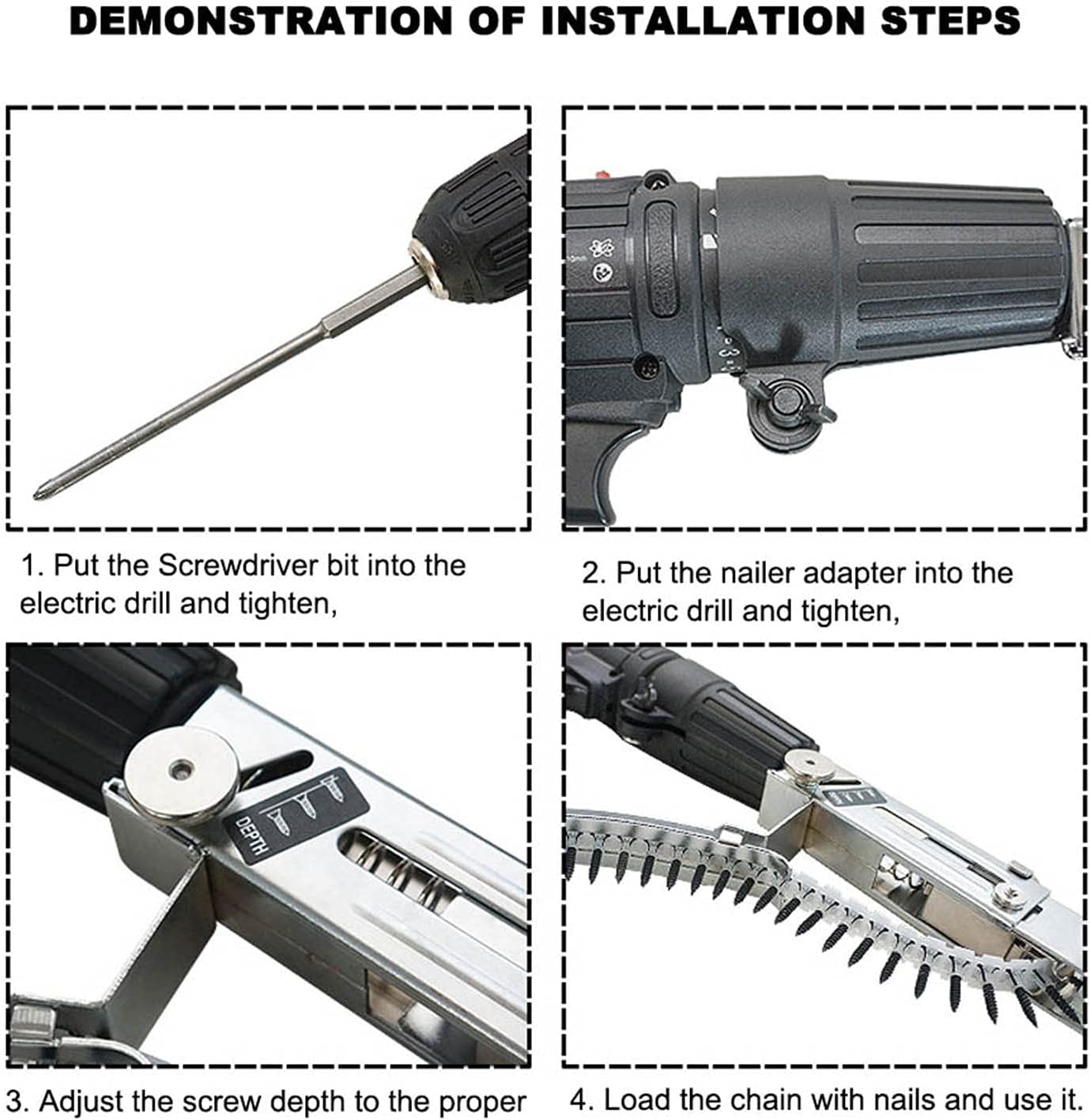 DEMONSTRATION OF INSTALLATION STEPS

1. Put the Screwdriver bit into the electric drill and tighten,

2. Put the nailer adapter into the electric drill and tighten,

DEPTH

3. Adjust the screw depth to the proper

4. Load the chain with nails and use it.