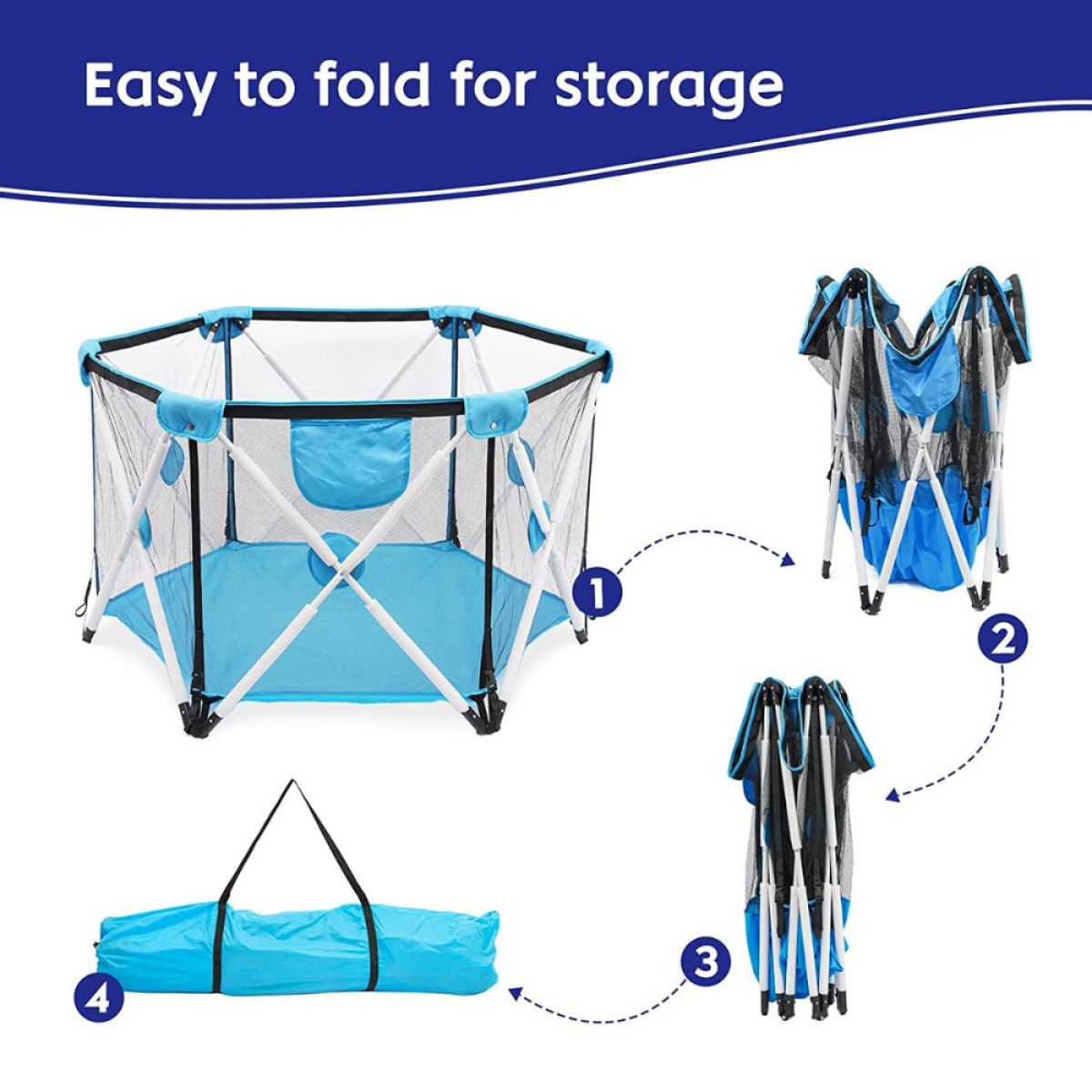 Easy to fold for storage

1

2

3

4