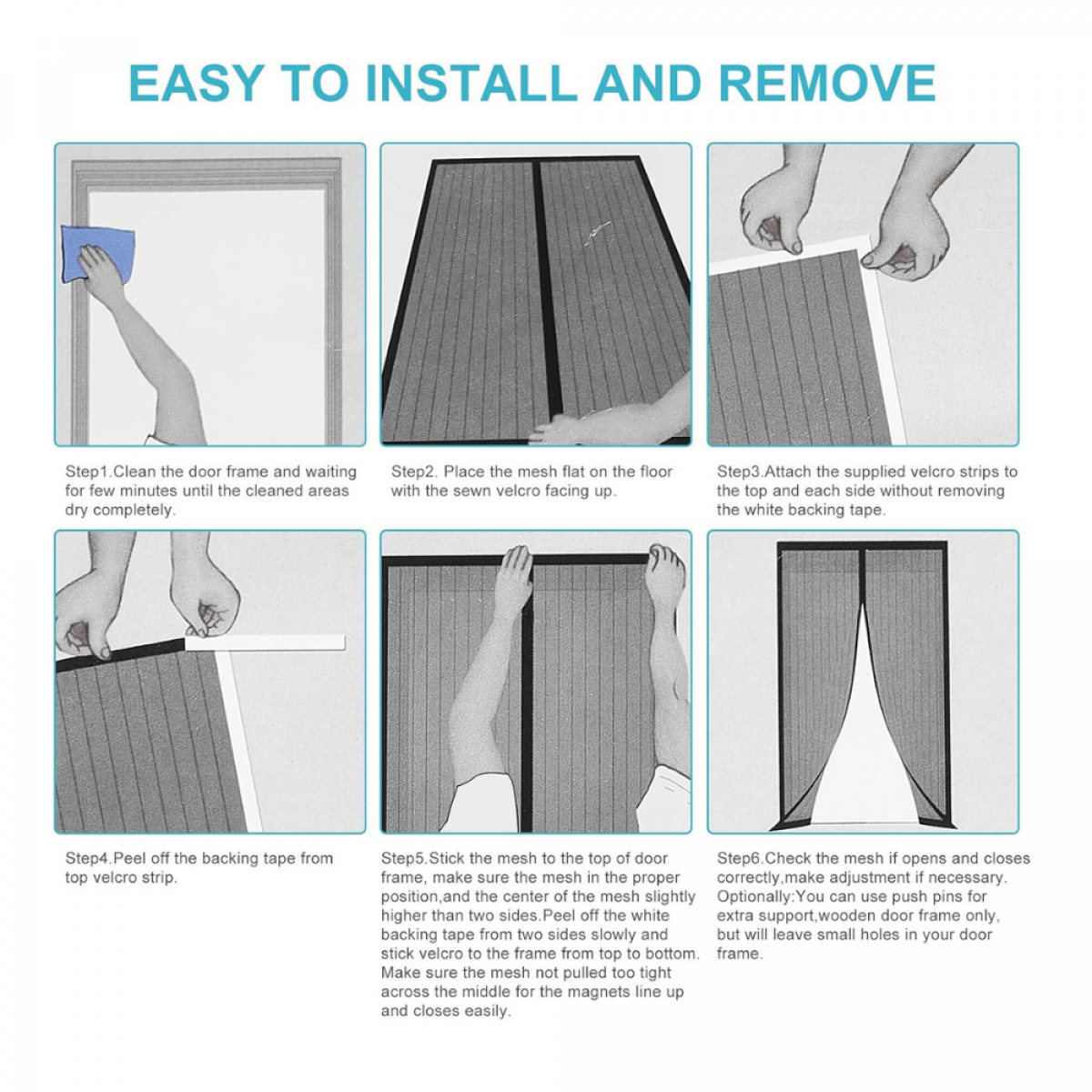 EASY TO INSTALL AND REMOVE

Step1.Clean the door frame and waiting for few minutes until the cleaned areas dry completely.

Step2. Place the mesh flat on the floor with the sewn velcro facing up.

Step3.Attach the supplied velcro strips to the top and each side without removing the white backing tape.

Step4.Peel off the backing tape from top velcro strip.

Step5.Stick the mesh to the top of door frame, make sure the mesh in the proper position,and the center of the mesh slightly higher than two sides.Peel off the white backing tape from two sides slowly and stick velcro to the frame from top to bottom. Make sure the mesh not pulled too tight across the middle for the magnets line up and closes easily.

Step6.Check the mesh if opens and closes correctly,make adjustment if necessary. Optionally:You can use push pins for extra support,wooden door frame only, but will leave small holes in your door frame.