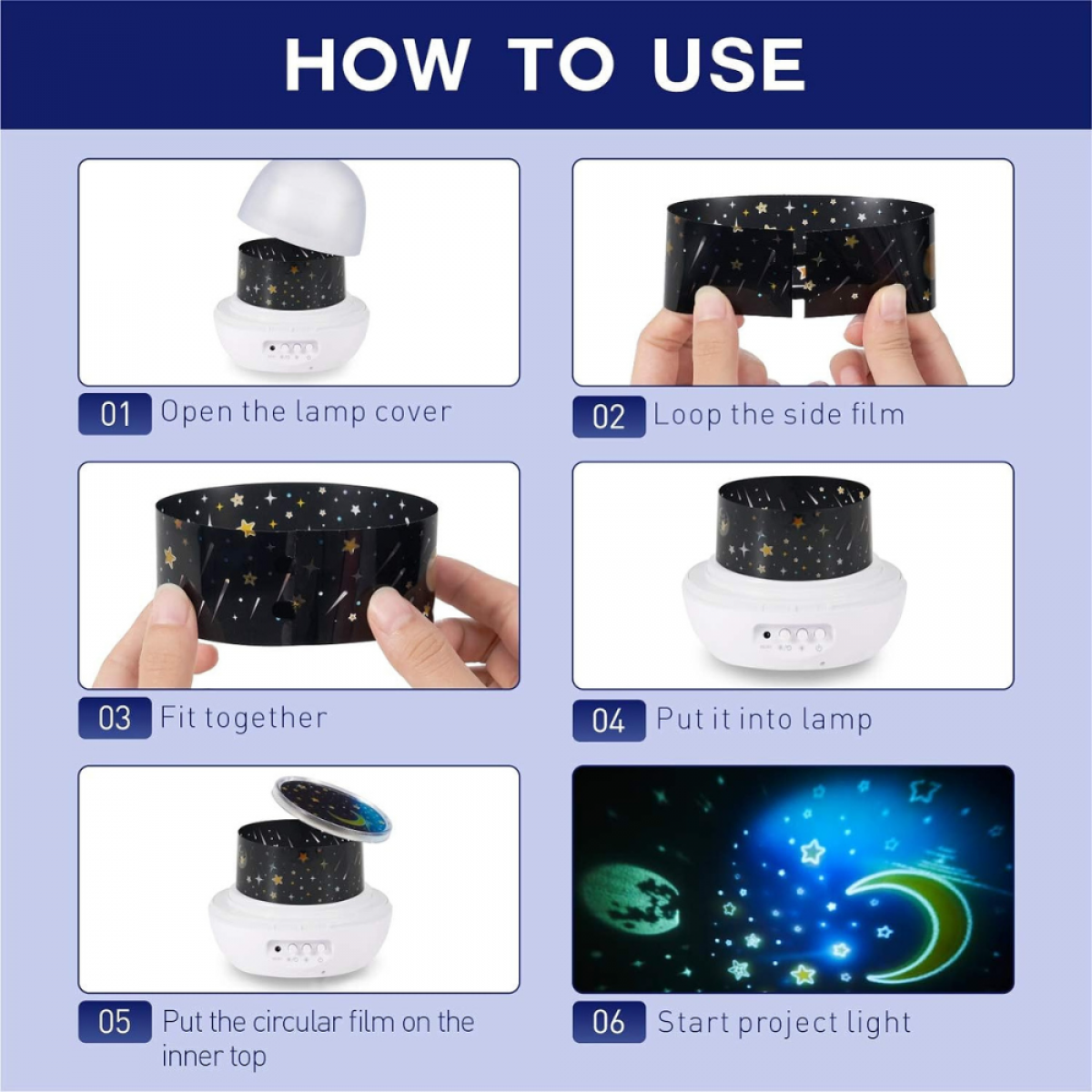 HOW TO USE

01 Open the lamp cover

02 Loop the side film

03 Fit together

04 Put it into lamp

05 Put the circular film on the inner top

06 Start project light