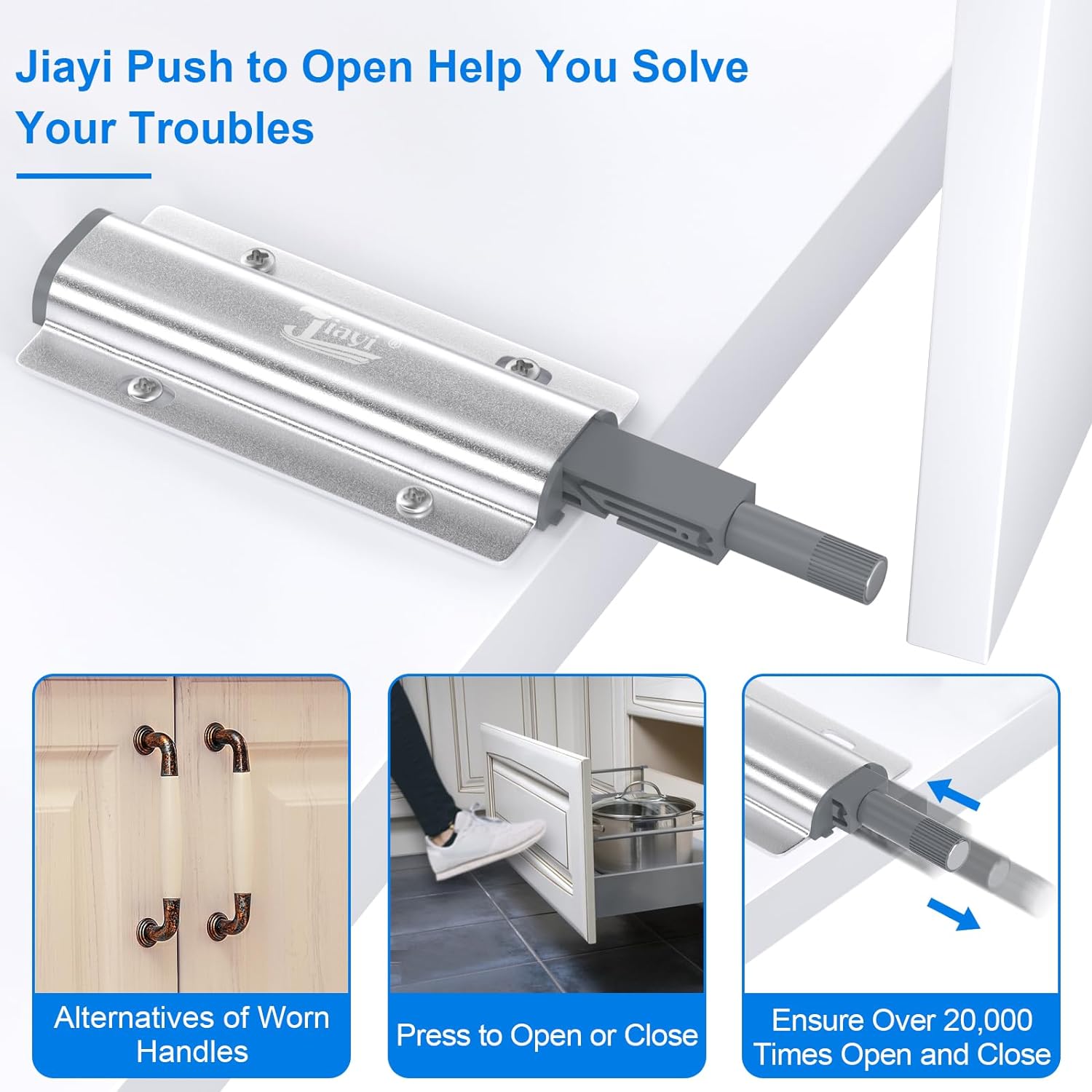 Jiayi Push to Open Help You Solve Your Troubles

Jiayi®

Alternatives of Worn Handles

Press to Open or Close

Ensure Over 20,000 Times Open and Close