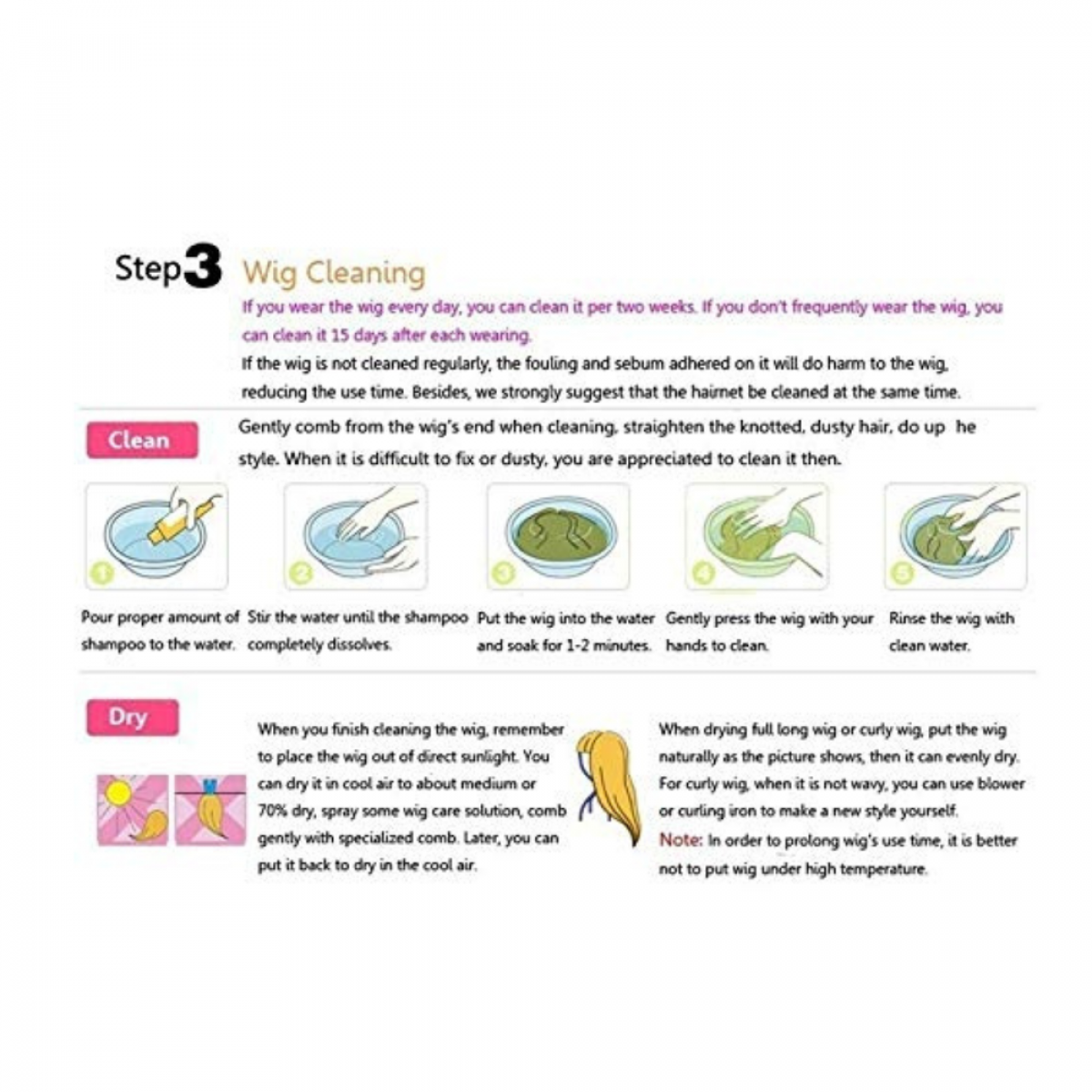 Step3 Wig Cleaning

If you wear the wig every day, you can clean it per two weeks. If you don't frequently wear the wig, you can clean it 15 days after each wearing.

If the wig is not cleaned regularly, the fouling and sebum adhered on it will do harm to the wig, reducing the use time. Besides, we strongly suggest that the hairnet be cleaned at the same time.

Clean

Gently comb from the wig's end when cleaning, straighten the knotted, dusty hair, do up he style. When it is difficult to fix or dusty, you are appreciated to clean it then.

1

2

3

4

5

Pour proper amount of shampoo to the water.

Stir the water until the shampoo completely dissolves.

Put the wig into the water and soak for 1-2 minutes.

Gently press the wig with your hands to clean.

Rinse the wig with clean water.

Dry

When you finish cleaning the wig, remember to place the wig out of direct sunlight. You can dry it in cool air to about medium or 70% dry, spray some wig care solution, comb gently with specialized comb. Later, you can put it back to dry in the cool air.

When drying full long wig or curly wig, put the wig naturally as the picture shows, then it can evenly dry. For curly wig, when it is not wavy, you can use blower or curling iron to make a new style yourself.

Note: In order to prolong wig's use time, it is better not to put wig under high temperature.