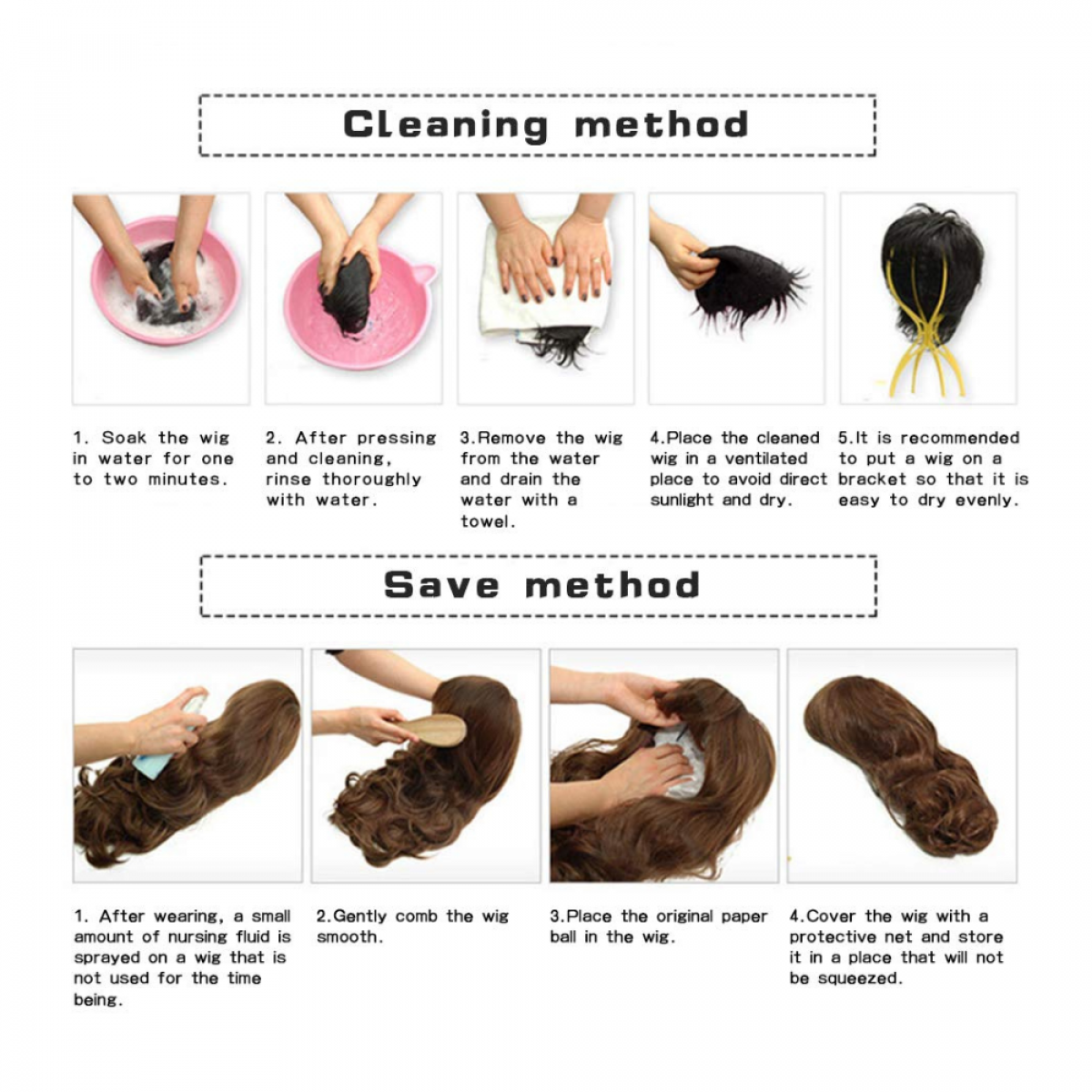 Cleaning method

1. Soak the wig in water for one to two minutes.

2. After pressing and cleaning, rinse thoroughly with water.

3.Remove the wig from the water and drain the water with a towel.

4.Place the cleaned wig in a ventilated place to avoid direct sunlight and dry.

5.It is recommended to put a wig on a bracket so that it is easy to dry evenly.

Save method

1. After wearing, a small amount of nursing fluid is sprayed on a wig that is not used for the time being.

2.Gently comb the wig smooth.

3.Place the original paper ball in the wig.

4.Cover the wig with a protective net and store it in a place that will not be squeezed.