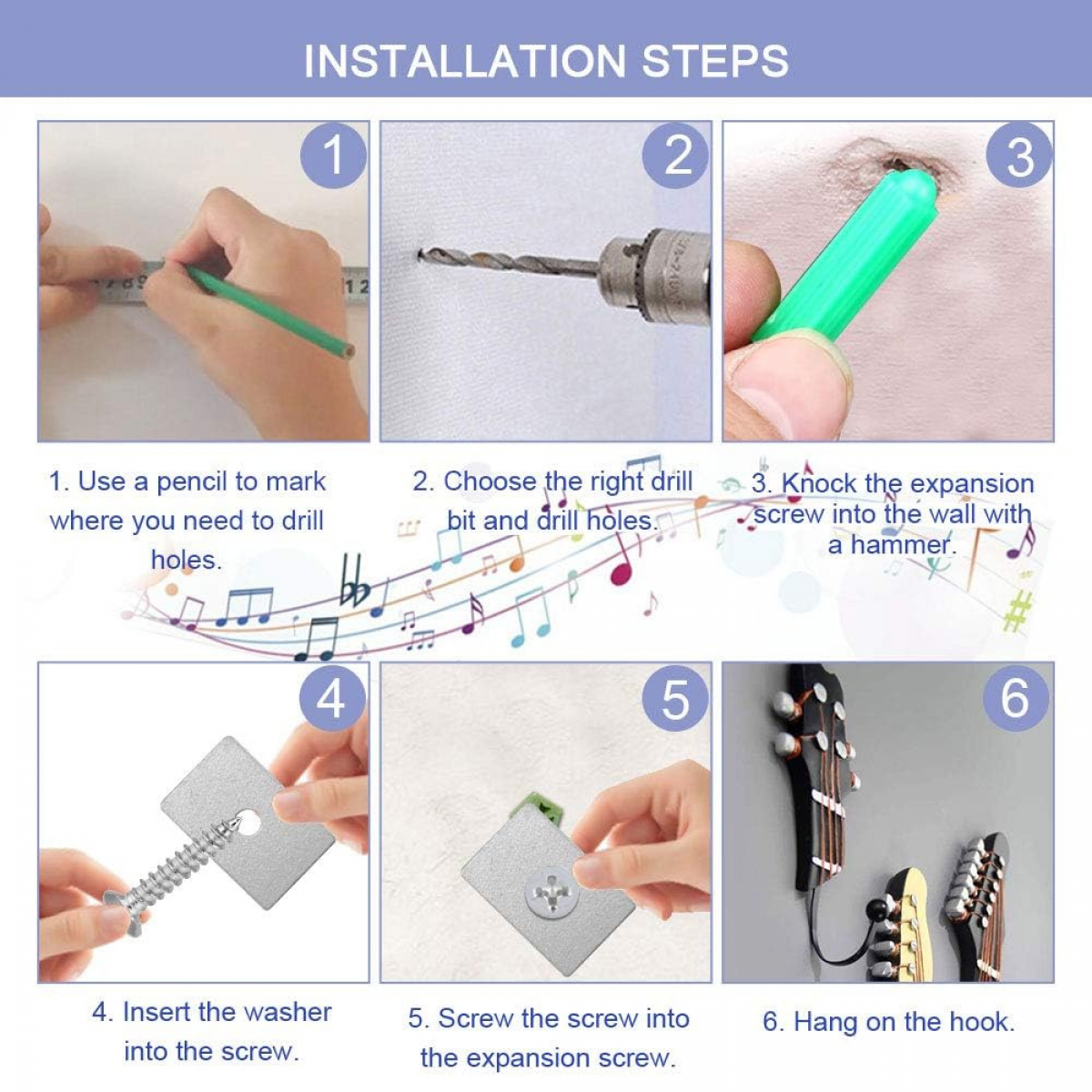 INSTALLATION STEPS

1

2

3

1. Use a pencil to mark where you need to drill holes.

2. Choose the right drill bit and drill holes.

3. Knock the expansion screw into the wall with a hammer.

4

5

6

4. Insert the washer into the screw.

5. Screw the screw into the expansion screw.

6. Hang on the hook.