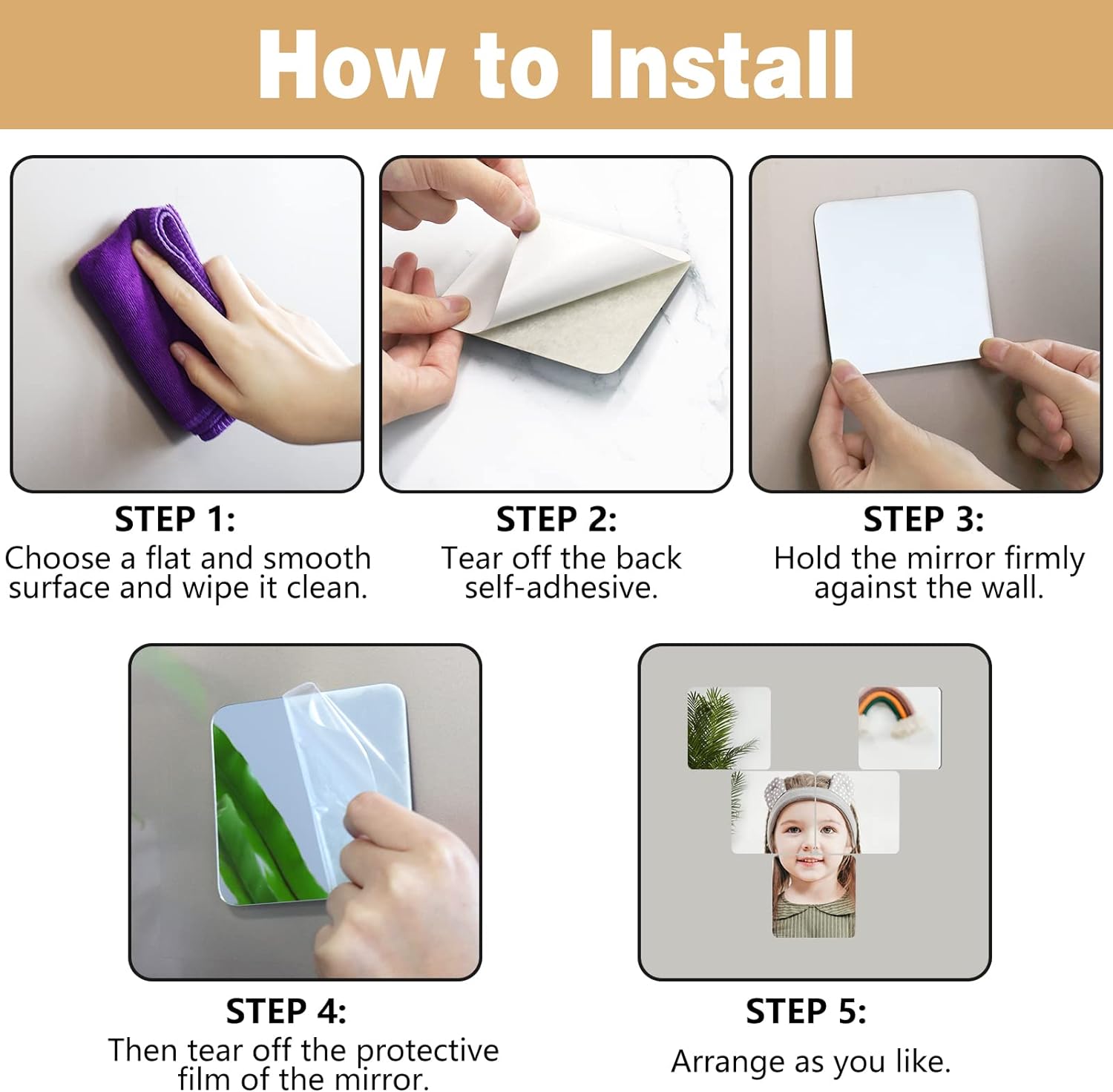 How to Install

STEP 1:
Choose a flat and smooth surface and wipe it clean.

STEP 2:
Tear off the back self-adhesive.

STEP 3:
Hold the mirror firmly against the wall.

STEP 4:
Then tear off the protective film of the mirror.

STEP 5:
Arrange as you like.