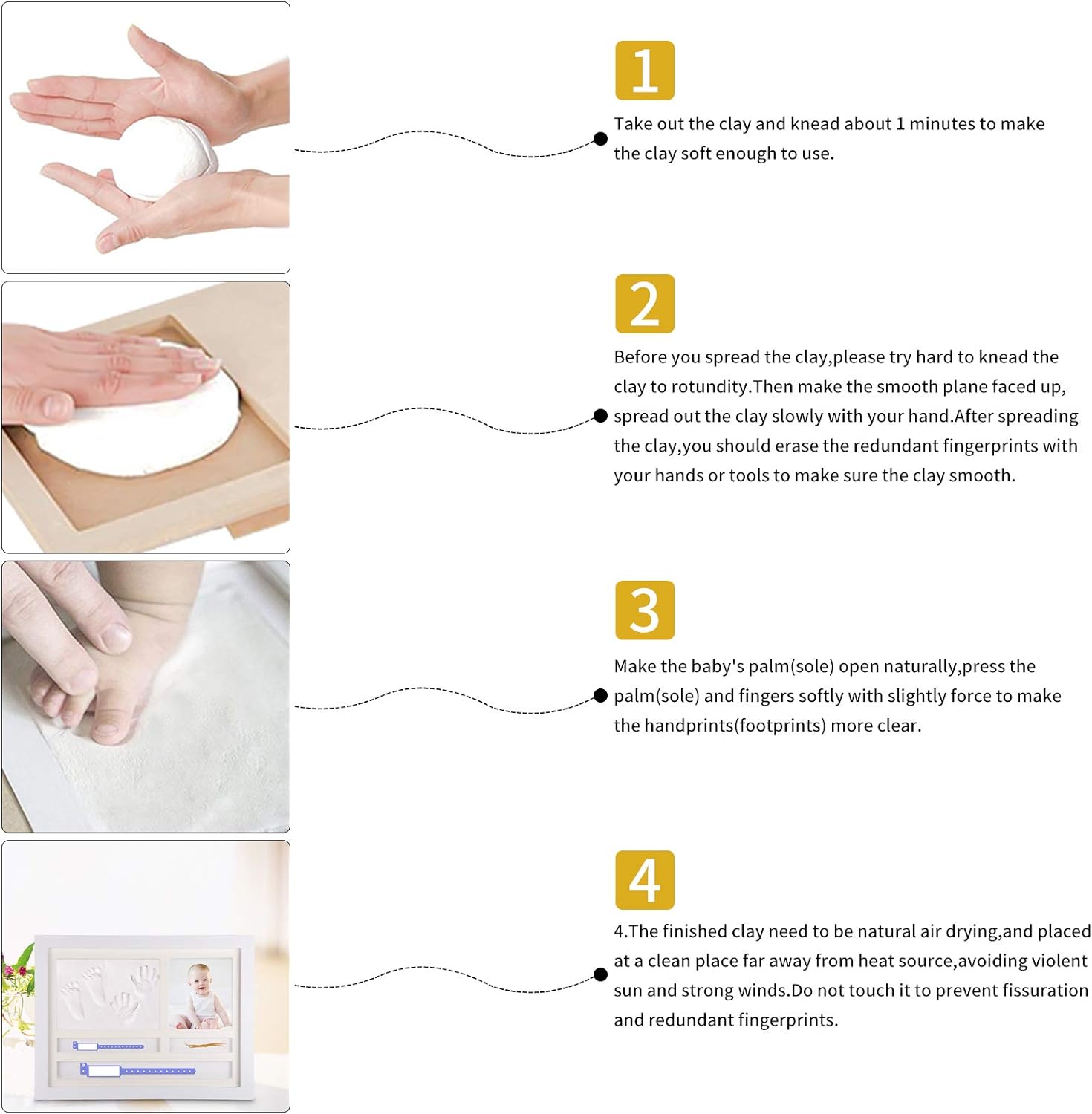 1

Take out the clay and knead about 1 minutes to make the clay soft enough to use.

2

Before you spread the clay,please try hard to knead the clay to rotundity.Then make the smooth plane faced up, spread out the clay slowly with your hand.After spreading the clay,you should erase the redundant fingerprints with your hands or tools to make sure the clay smooth.

3

Make the baby's palm(sole) open naturally,press the palm(sole) and fingers softly with slightly force to make the handprints(footprints) more clear.

4

4.The finished clay need to be natural air drying,and placed at a clean place far away from heat source,avoiding violent sun and strong winds.Do not touch it to prevent fissuration and redundant fingerprints.