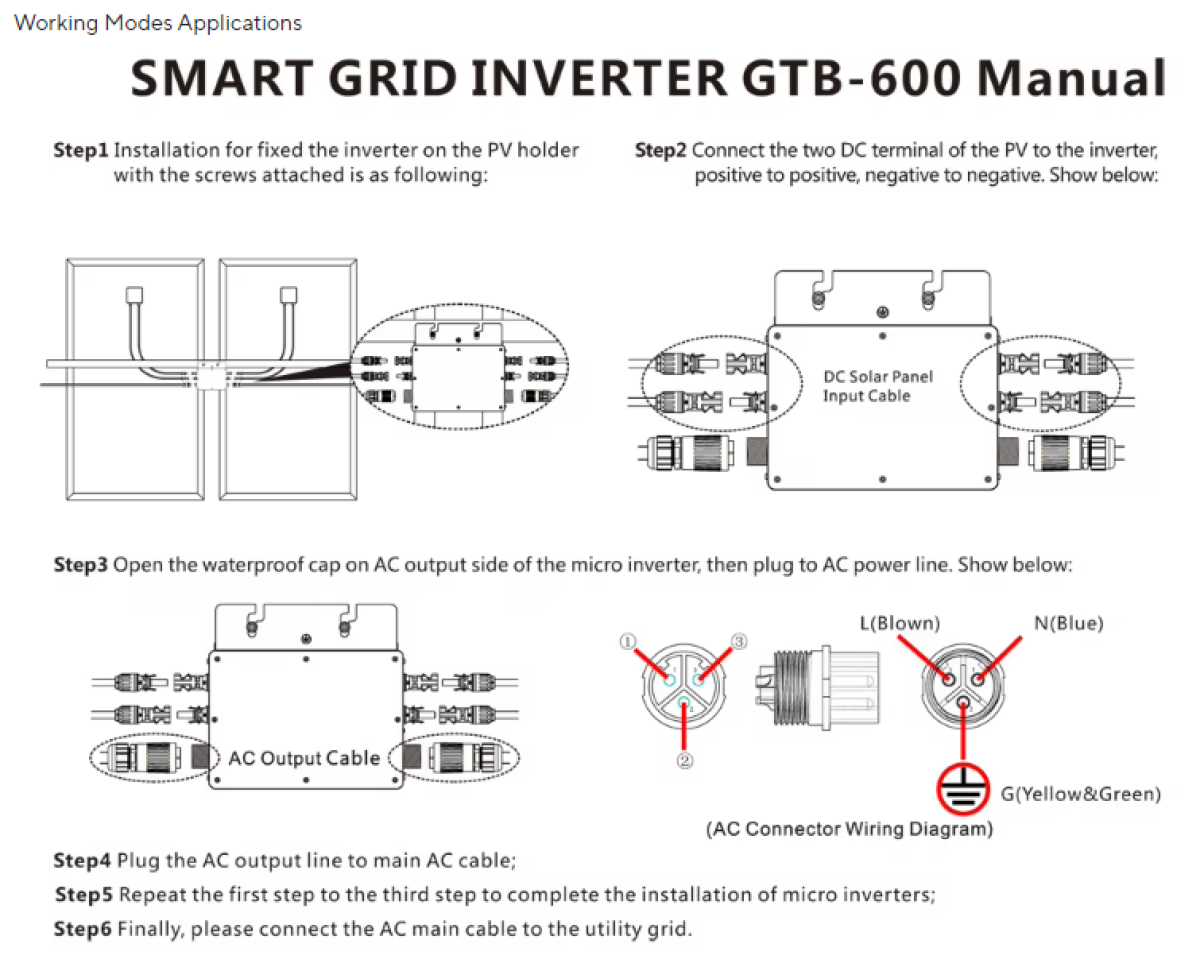 Working Modes Applications

SMART GRID INVERTER GTB-600 Manual

Step1 Installation for fixed the inverter on the PV holder with the screws attached is as following:

Step2 Connect the two DC terminal of the PV to the inverter, positive to positive, negative to negative. Show below:

DC Solar Panel Input Cable

Step3 Open the waterproof cap on AC output side of the micro inverter, then plug to AC power line. Show below:

AC Output Cable

①

③

②

L(Blown)

N(Blue)

G(Yellow&Green)

(AC Connector Wiring Diagram)

Step4 Plug the AC output line to main AC cable;

Step5 Repeat the first step to the third step to complete the installation of micro inverters;

Step6 Finally, please connect the AC main cable to the utility grid.