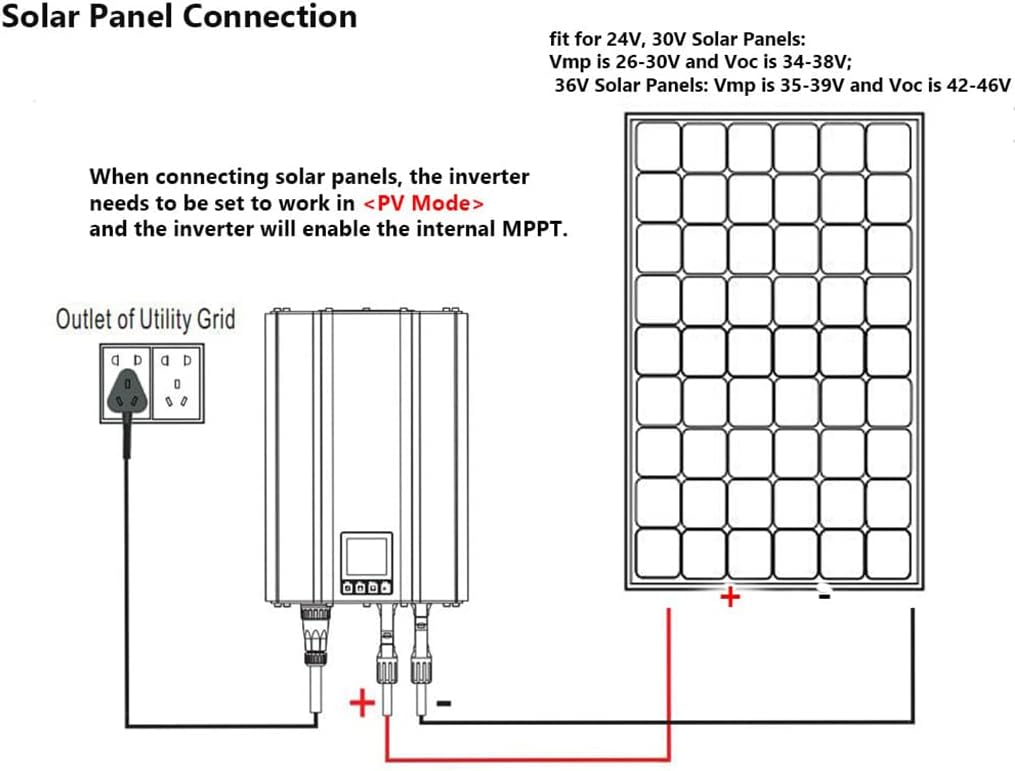 Solar Panel Connection

fit for 24V, 30V Solar Panels:
Vmp is 26-30V and Voc is 34-38V;
36V Solar Panels: Vmp is 35-39V and Voc is 42-46V

When connecting solar panels, the inverter needs to be set to work in <PV Mode> and the inverter will enable the internal MPPT.

Outlet of Utility Grid

+
-

+
-