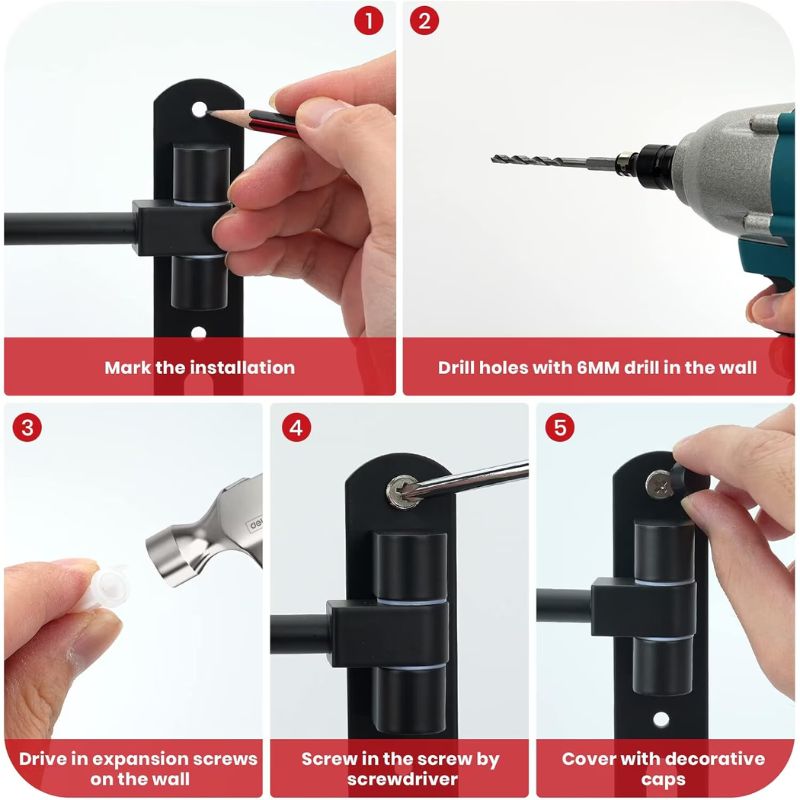 1

Mark the installation

2

Drill holes with 6MM drill in the wall

3

Drive in expansion screws on the wall

4

Screw in the screw by screwdriver

5

Cover with decorative caps