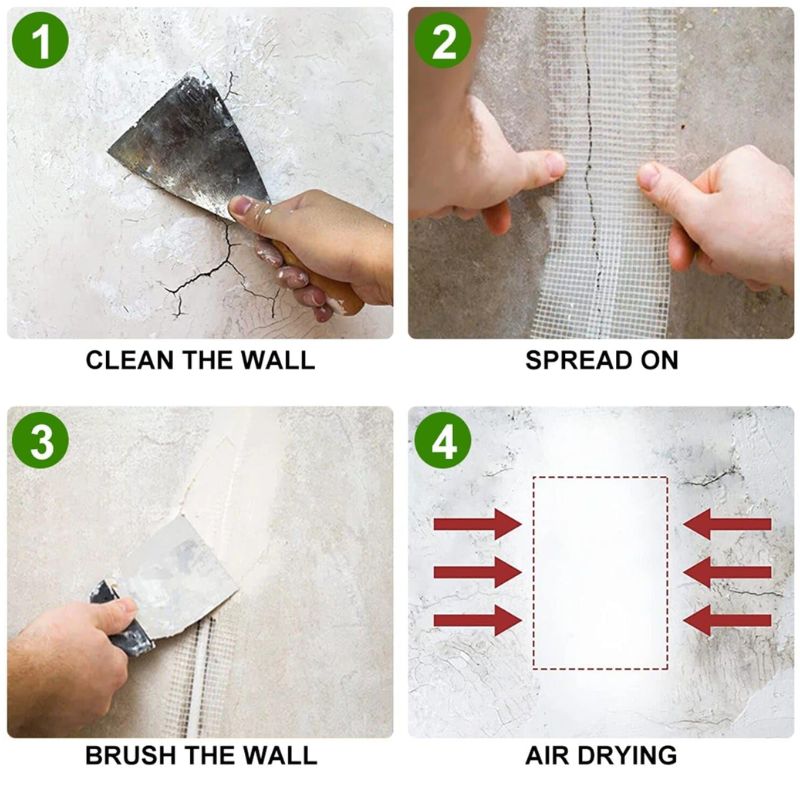 1

CLEAN THE WALL

2

SPREAD ON

3

BRUSH THE WALL

4

AIR DRYING