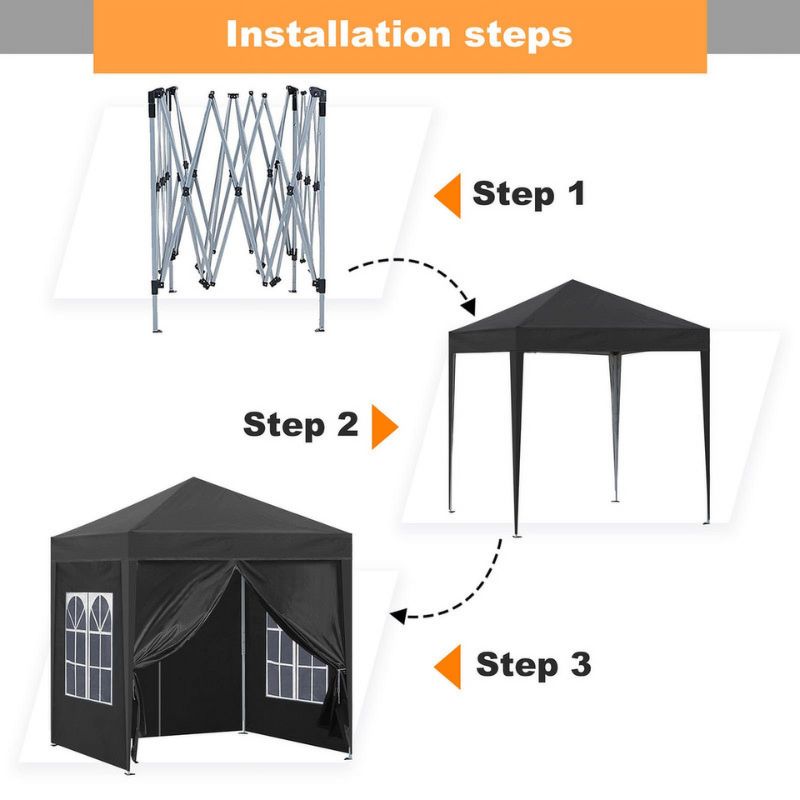 Installation steps

Step 1

Step 2

Step 3