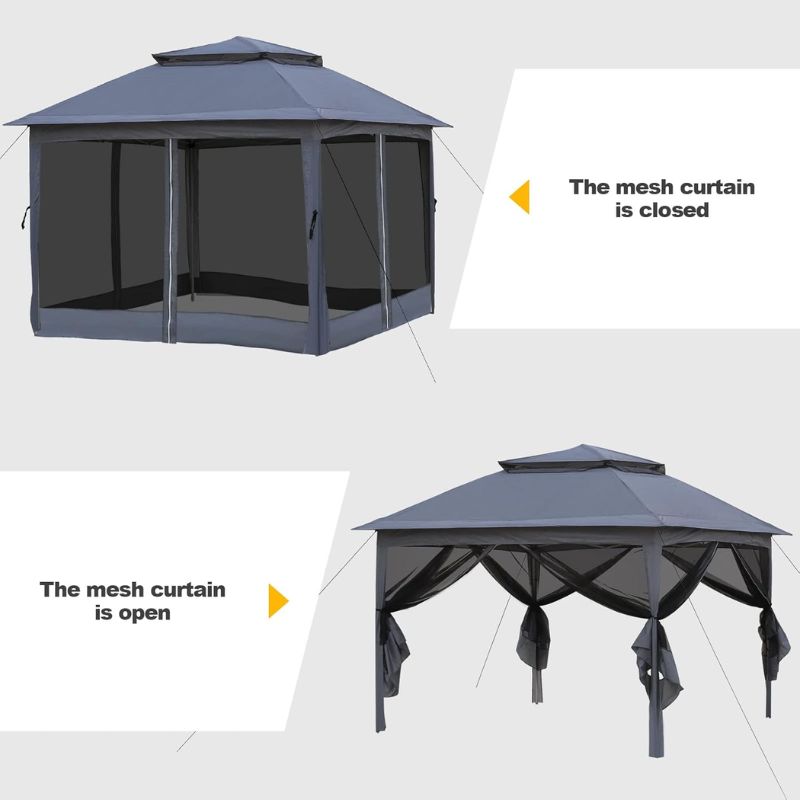 The mesh curtain is closed

The mesh curtain is open