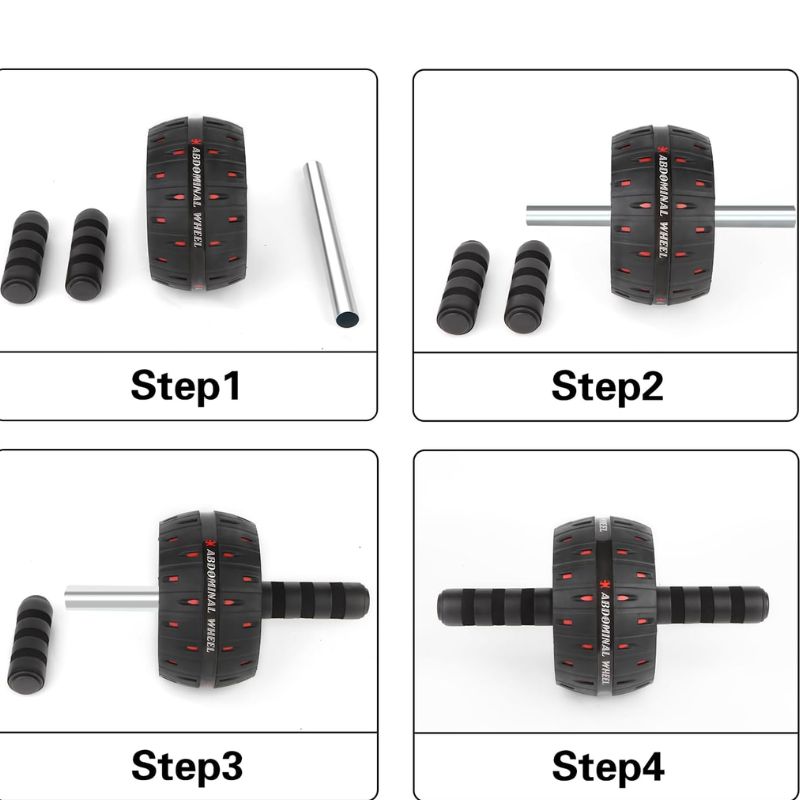 ABDOMINAL WHEEL

Step1

ABDOMINAL WHEEL

Step2

ABDOMINAL WHEEL

Step3

ABDOMINAL WHEEL

Step4